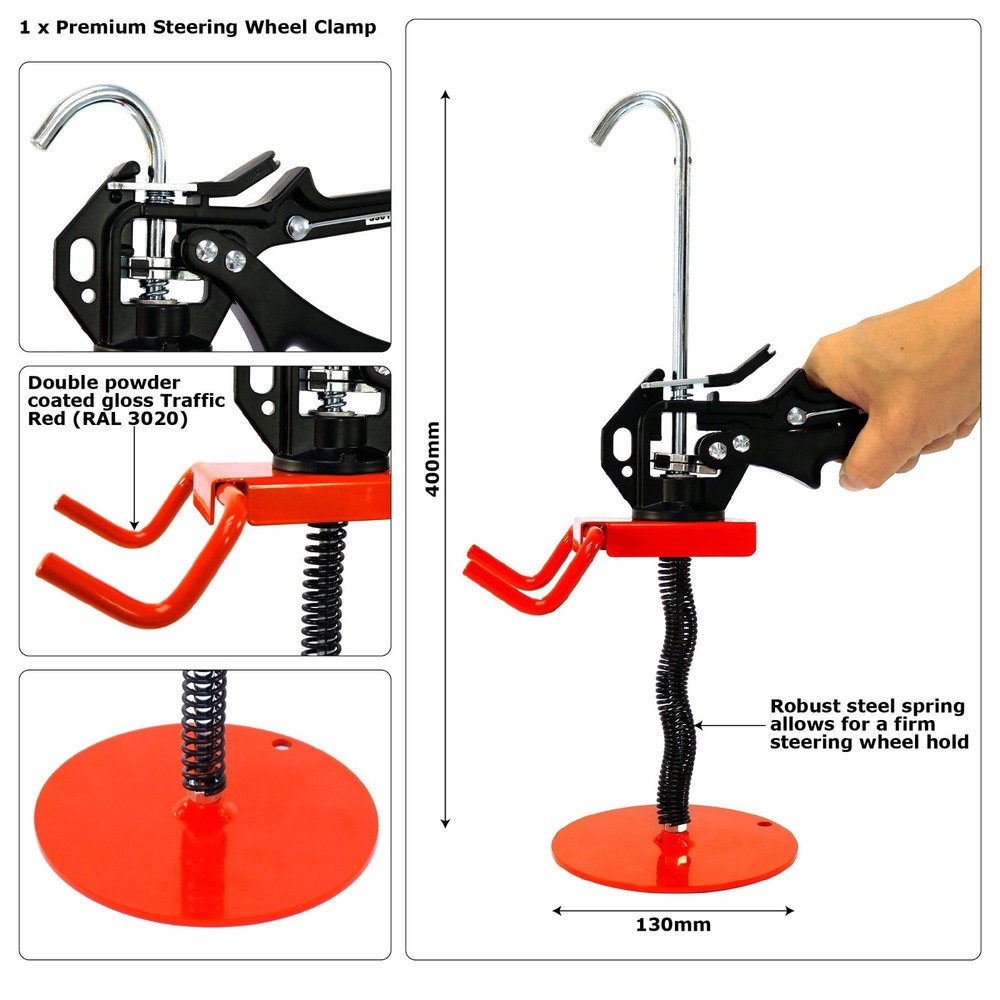 1 x Premium Steering Wheel Clamp

Double powder coated gloss Traffic Red (RAL 3020)

400mm

Robust steel spring allows for a firm steering wheel hold

130mm