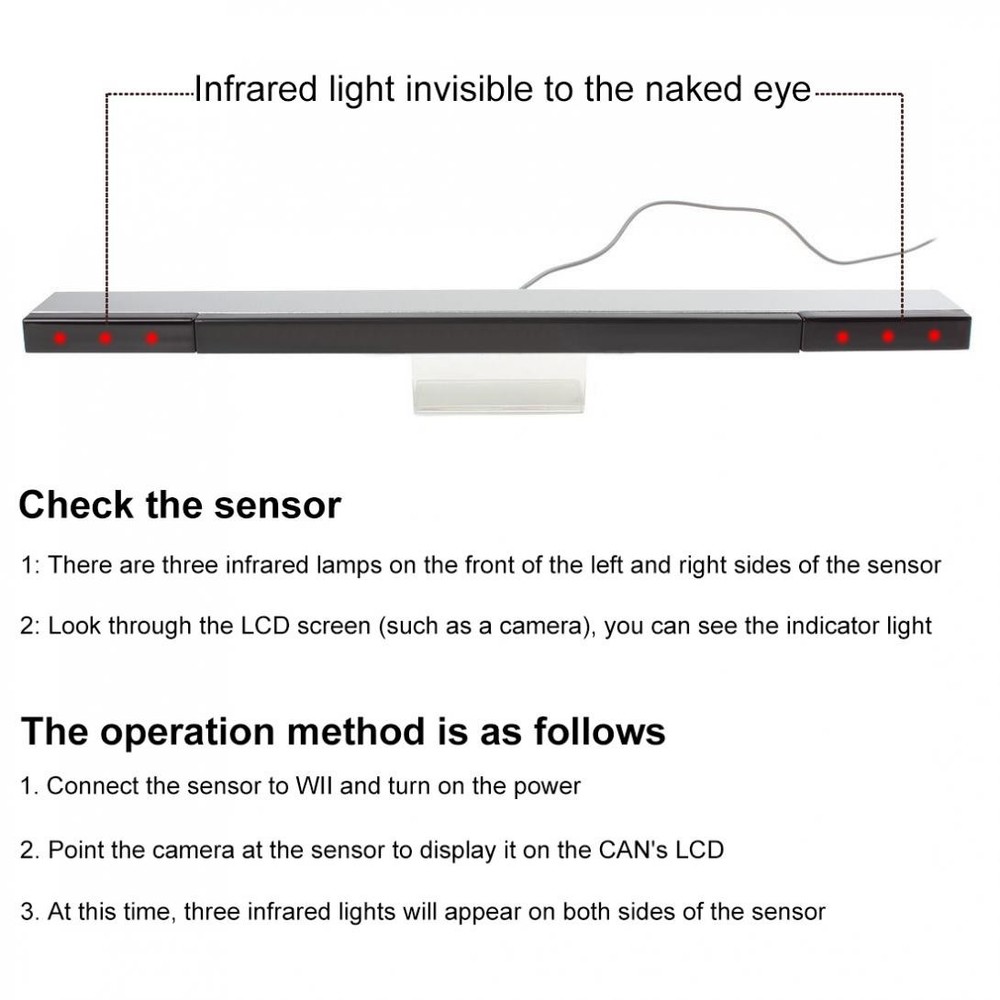 Infrared light invisible to the naked eye

Check the sensor

1: There are three infrared lamps on the front of the left and right sides of the sensor

2: Look through the LCD screen (such as a camera), you can see the indicator light

The operation method is as follows

1. Connect the sensor to WII and turn on the power

2. Point the camera at the sensor to display it on the CAN's LCD

3. At this time, three infrared lights will appear on both sides of the sensor