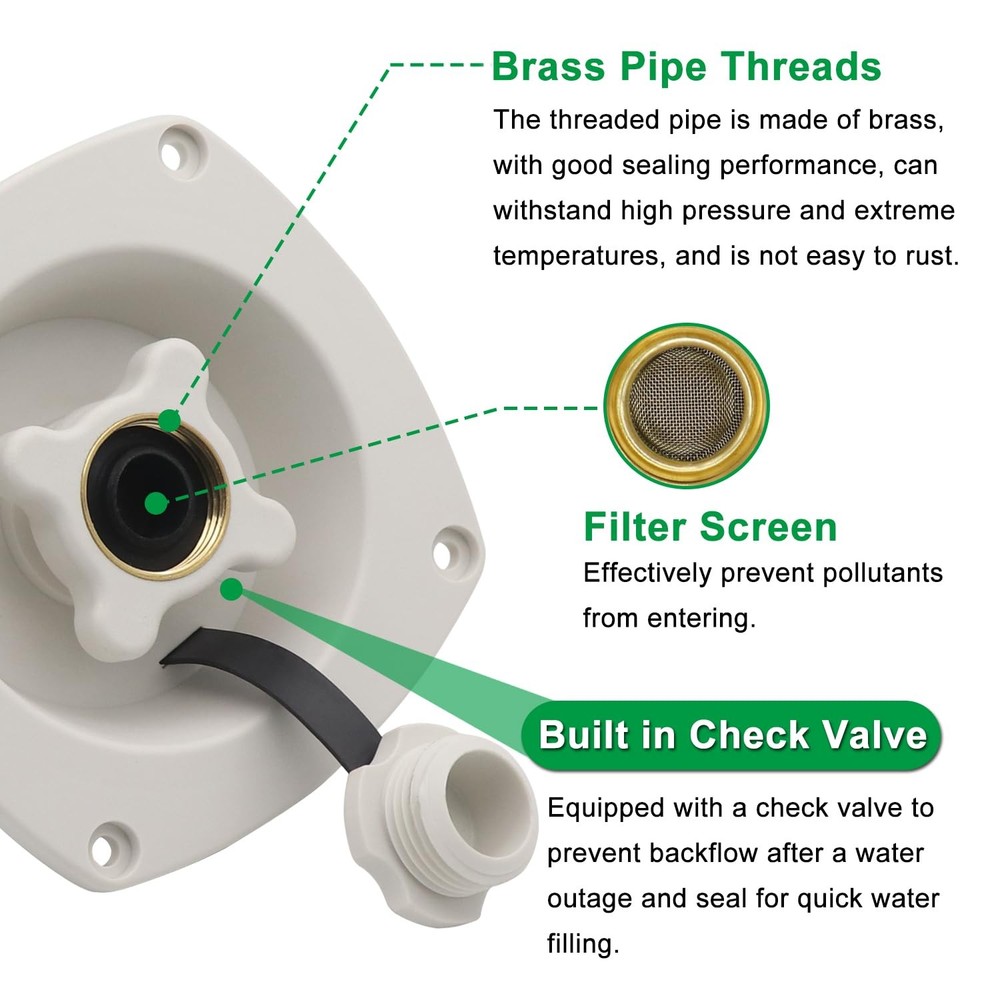 Brass Pipe Threads

The threaded pipe is made of brass, with good sealing performance, can withstand high pressure and extreme temperatures, and is not easy to rust.

Filter Screen

Effectively prevent pollutants from entering.

Built in Check Valve

Equipped with a check valve to prevent backflow after a water outage and seal for quick water filling.