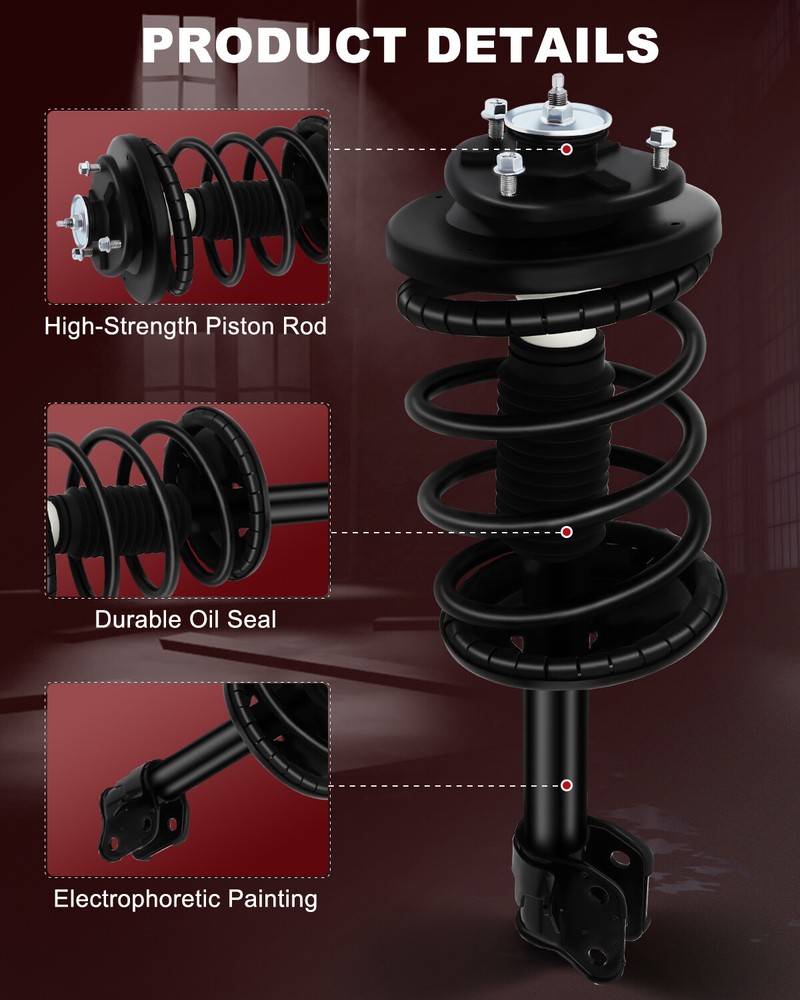 PRODUCT DETAILS

High-Strength Piston Rod

Durable Oil Seal

Electrophoretic Painting