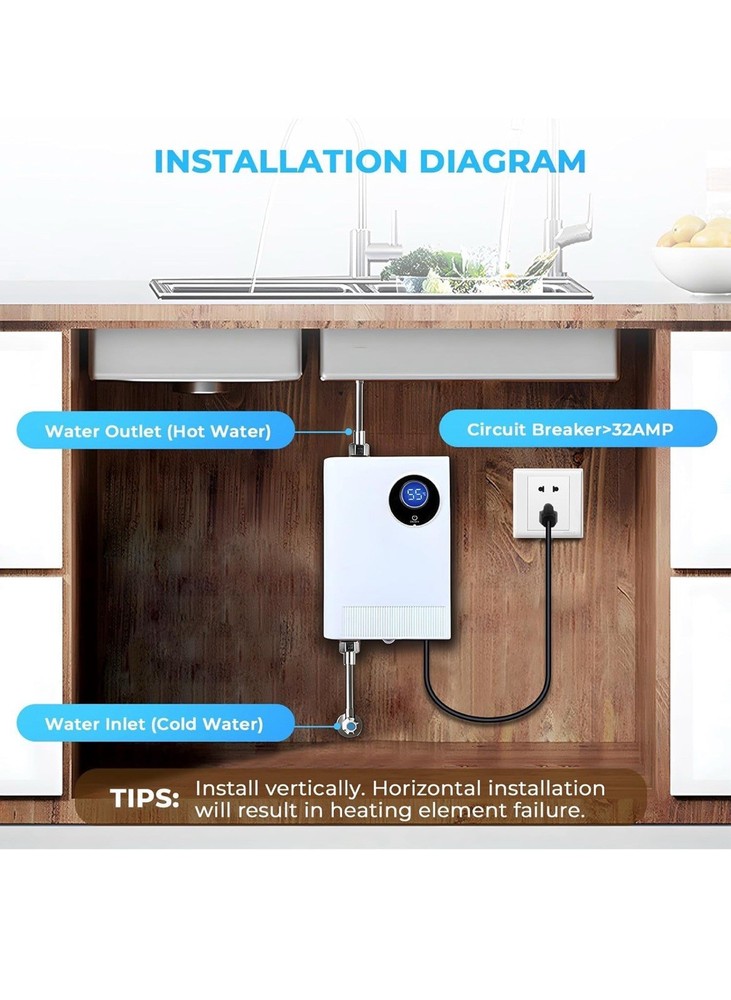 INSTALLATION DIAGRAM

Water Outlet (Hot Water)

Circuit Breaker>32AMP

55

Water Inlet (Cold Water)

TIPS: Install vertically. Horizontal installation will result in heating element failure.