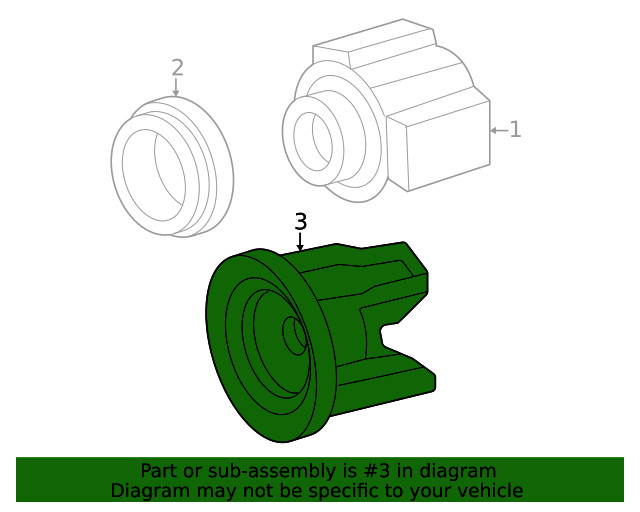 2

1

3

Part or sub-assembly is #3 in diagram
Diagram may not be specific to your vehicle