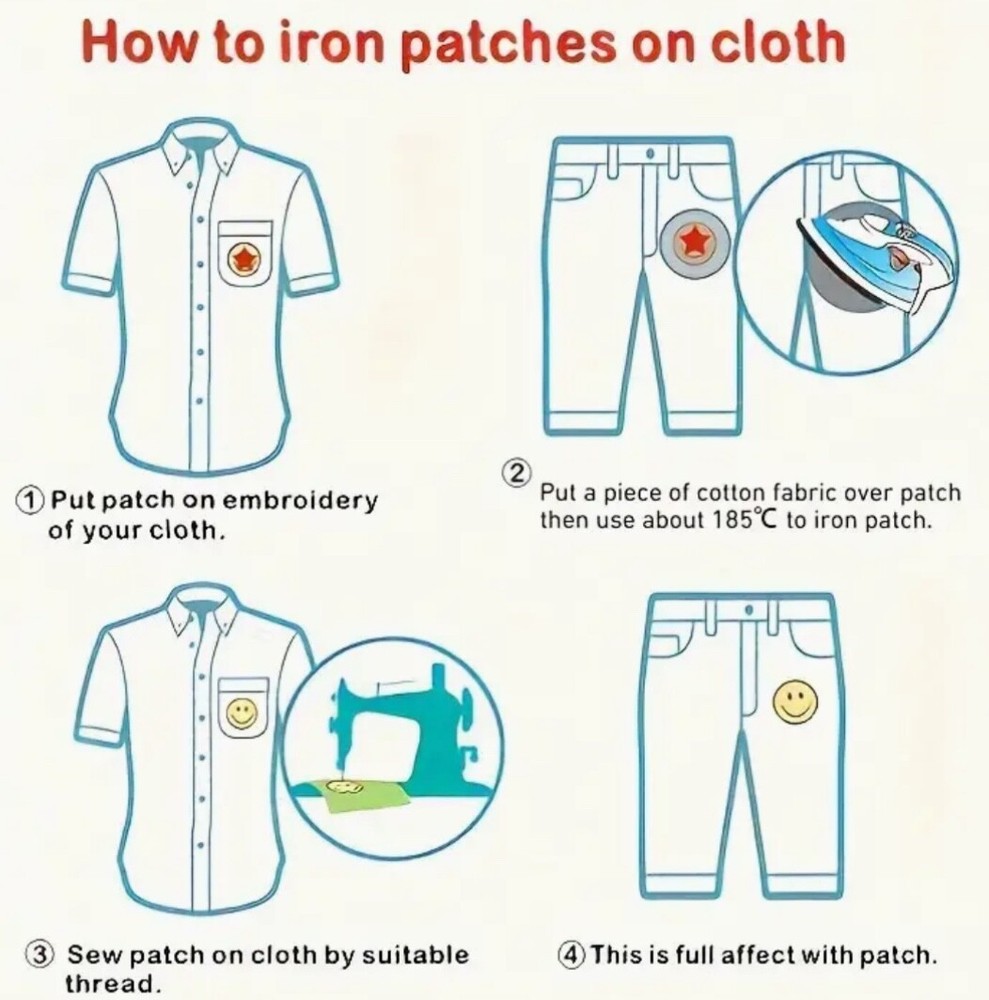 How to iron patches on cloth

① Put patch on embroidery of your cloth.

② Put a piece of cotton fabric over patch then use about 185℃ to iron patch.

③ Sew patch on cloth by suitable thread.

④ This is full affect with patch.