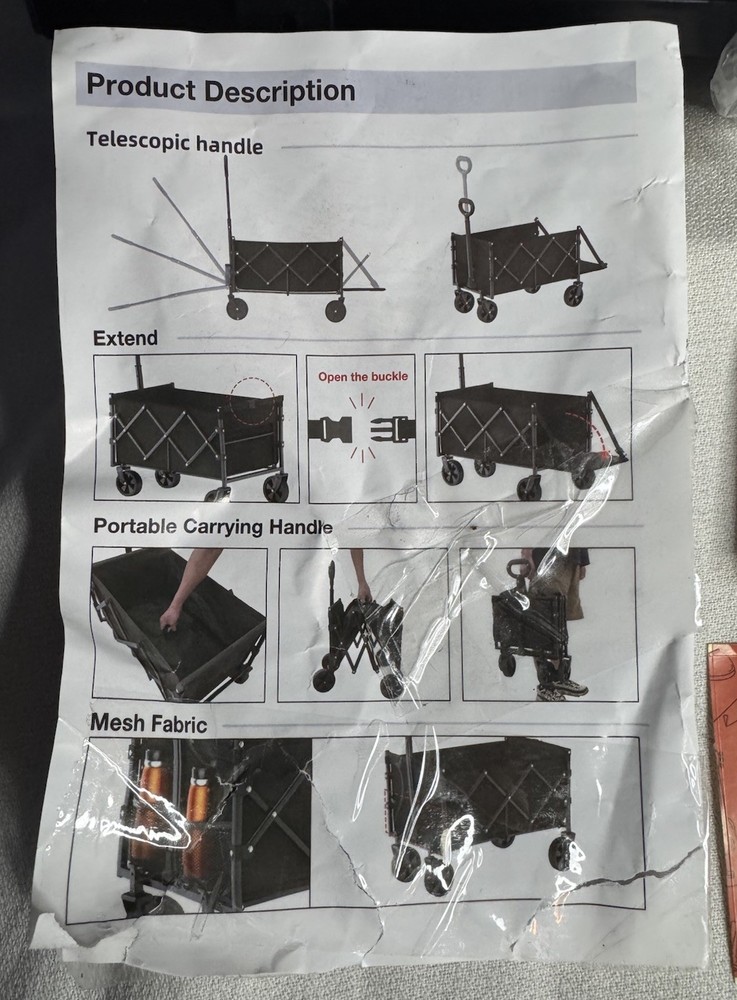 Product Description

Telescopic handle

Extend

Open the buckle

Portable Carrying Handle

Mesh Fabric