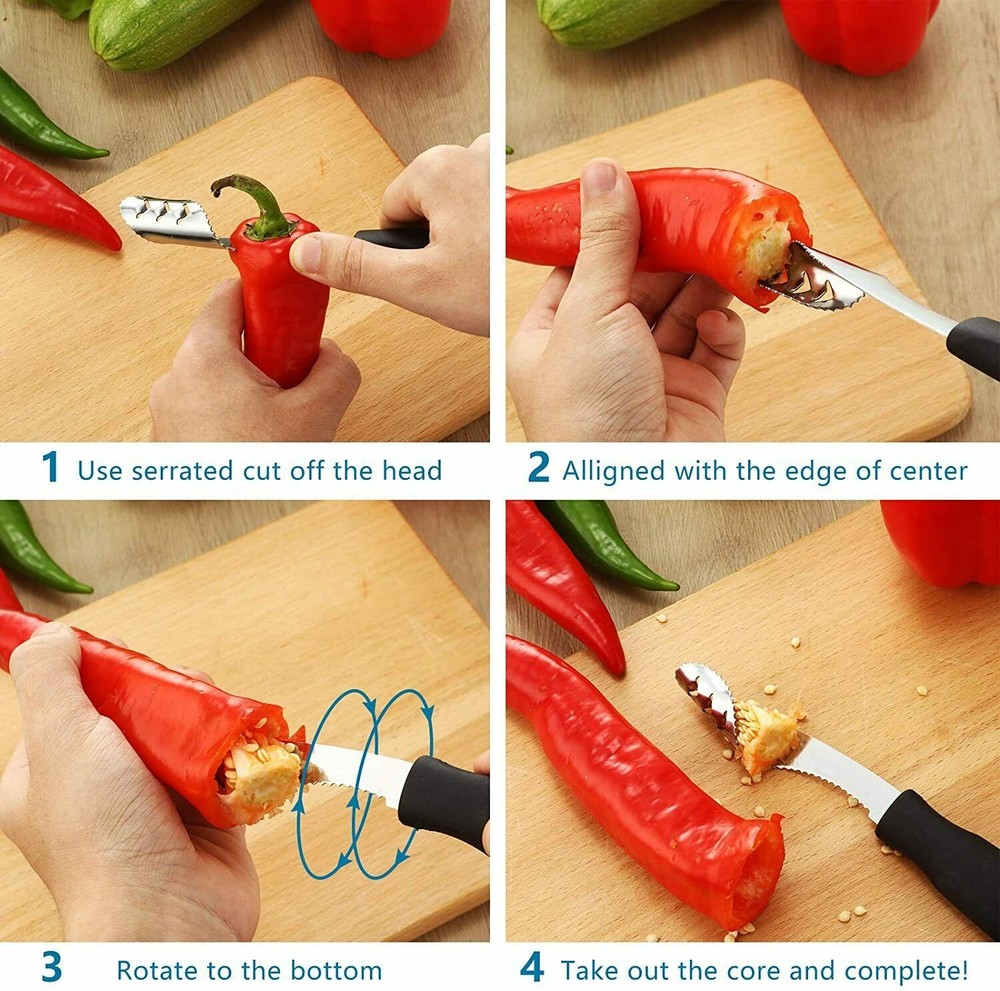 1 Use serrated cut off the head

2 Alligned with the edge of center

3 Rotate to the bottom

4 Take out the core and complete!