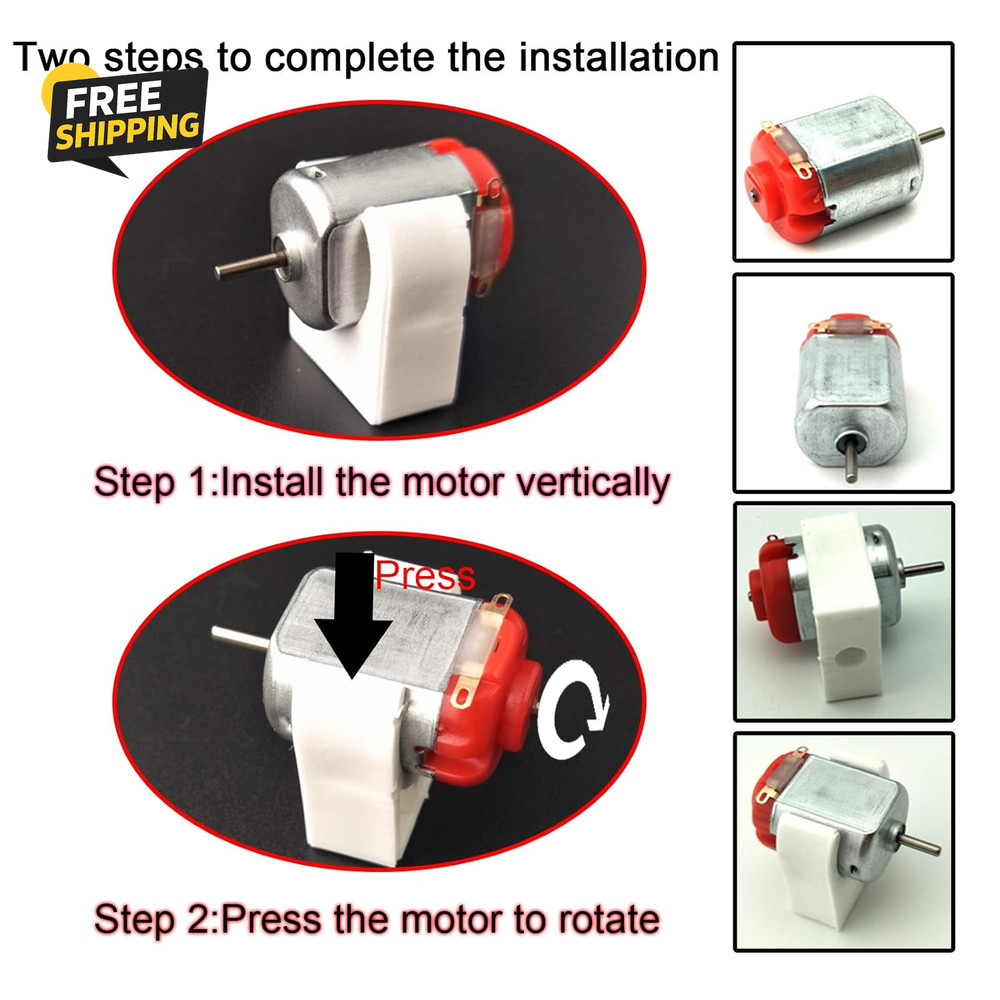 Two steps to complete the installation

FREE SHIPPING

Step 1:Install the motor vertically

Press

Step 2:Press the motor to rotate