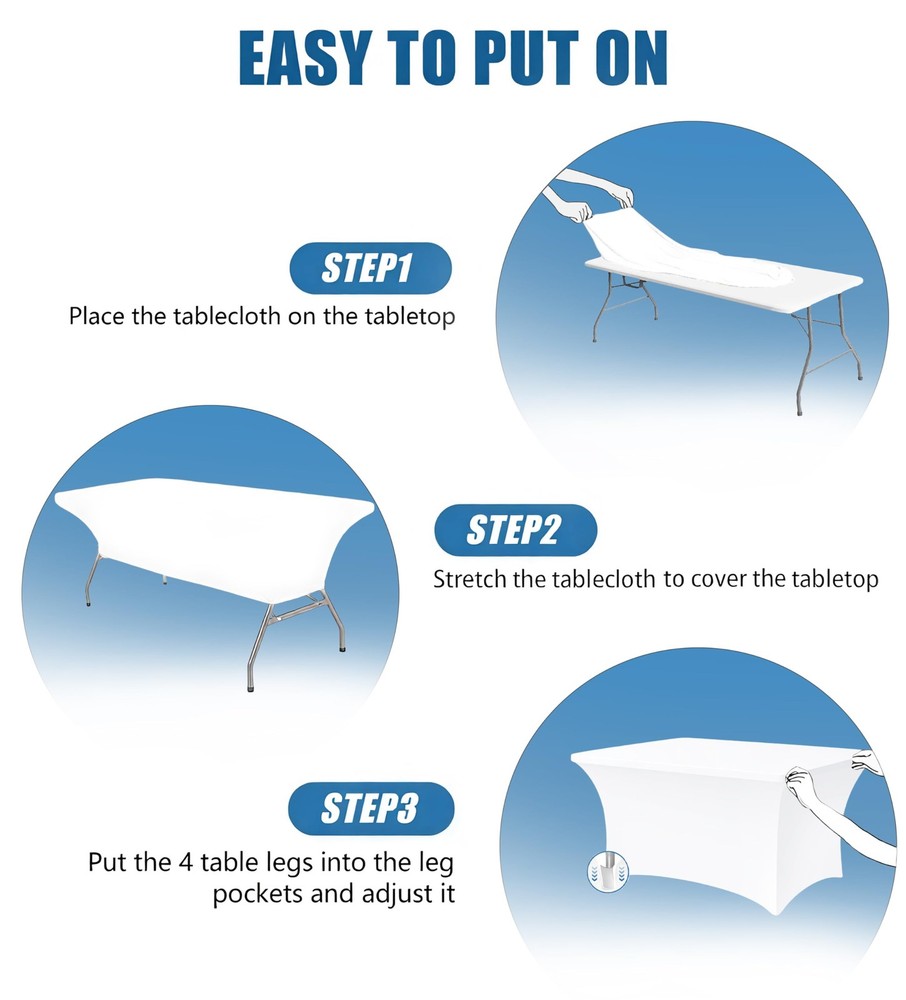 EASY TO PUT ON

STEP1

Place the tablecloth on the tabletop

STEP2

Stretch the tablecloth to cover the tabletop

STEP3

Put the 4 table legs into the leg pockets and adjust it