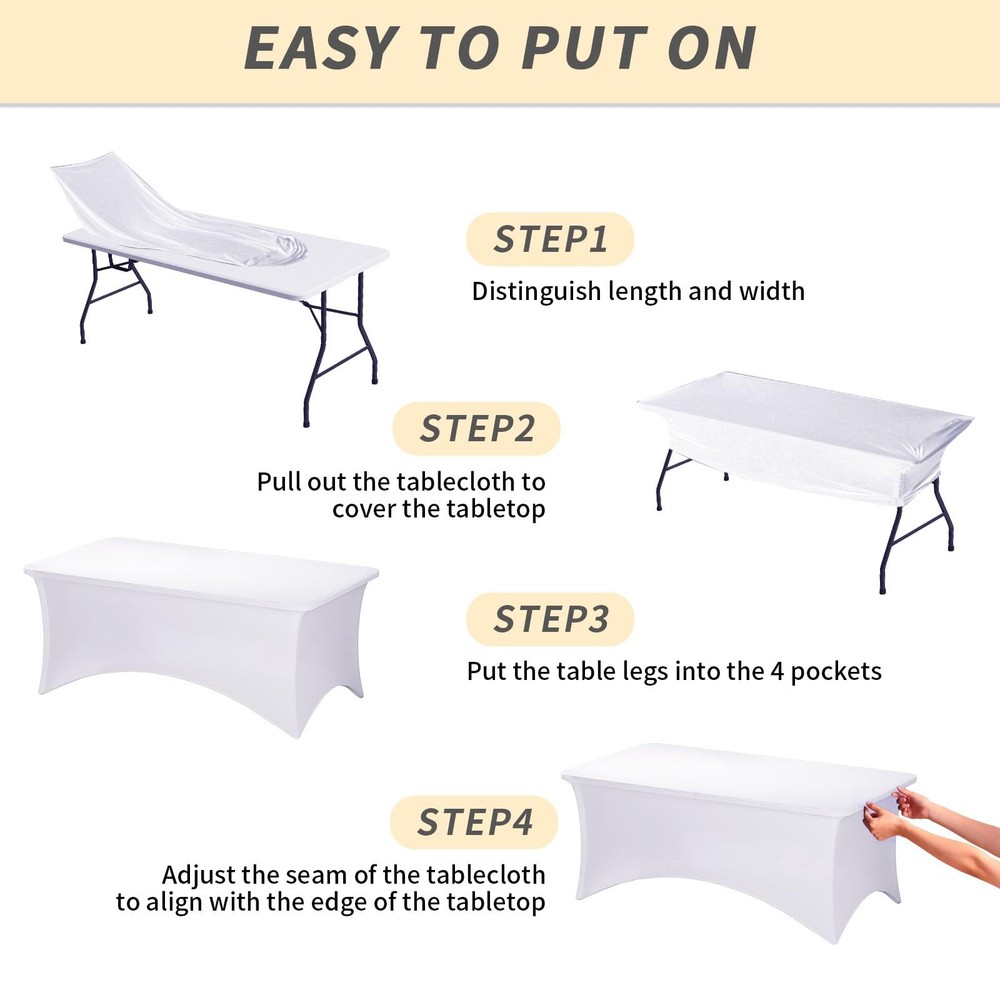 EASY TO PUT ON

STEP1

Distinguish length and width

STEP2

Pull out the tablecloth to cover the tabletop

STEP3

Put the table legs into the 4 pockets

STEP4

Adjust the seam of the tablecloth to align with the edge of the tabletop