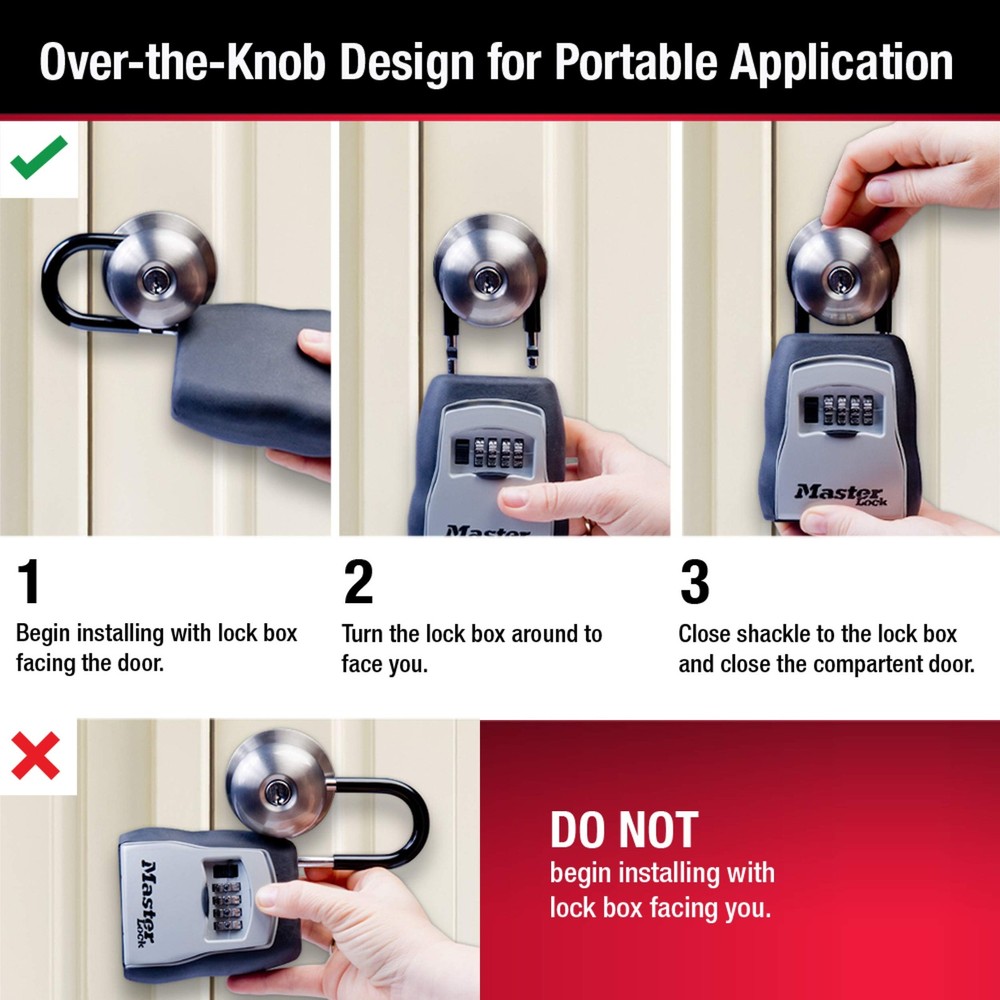 Over-the-Knob Design for Portable Application

Master

Master Lock

1
Begin installing with lock box facing the door.

2
Turn the lock box around to face you.

3
Close shackle to the lock box and close the compartent door.

Master Lock

DO NOT
begin installing with lock box facing you.