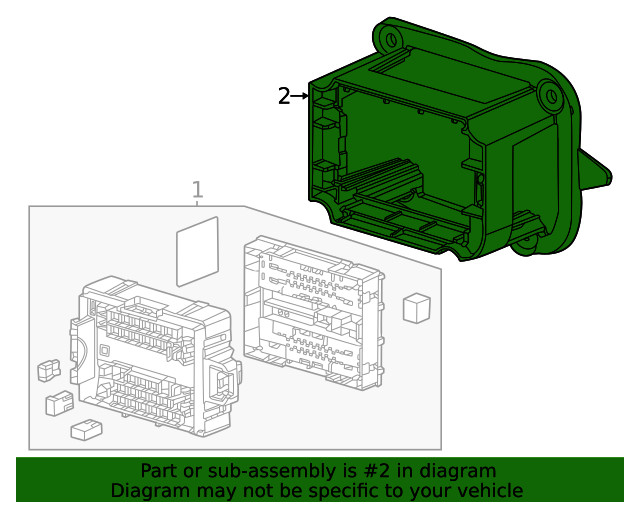 2
1
Part or sub-assembly is #2 in diagram
Diagram may not be specific to your vehicle