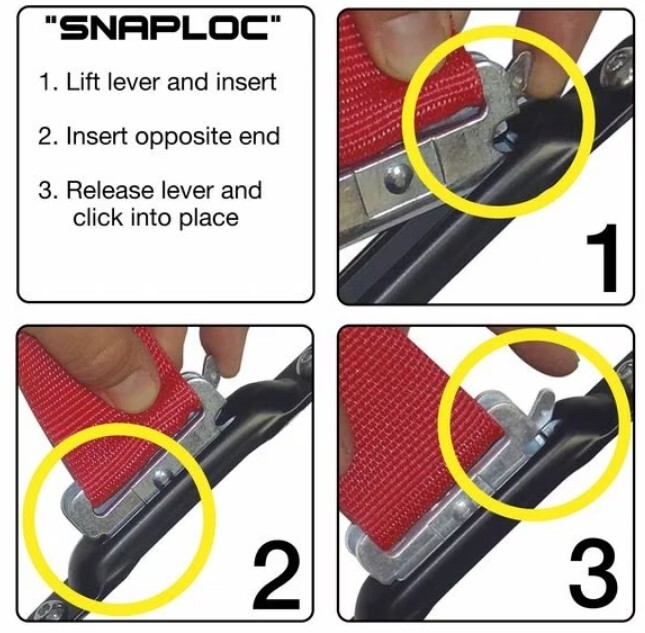 "SNAPLOC"

1. Lift lever and insert

2. Insert opposite end

3. Release lever and click into place

1

2

3