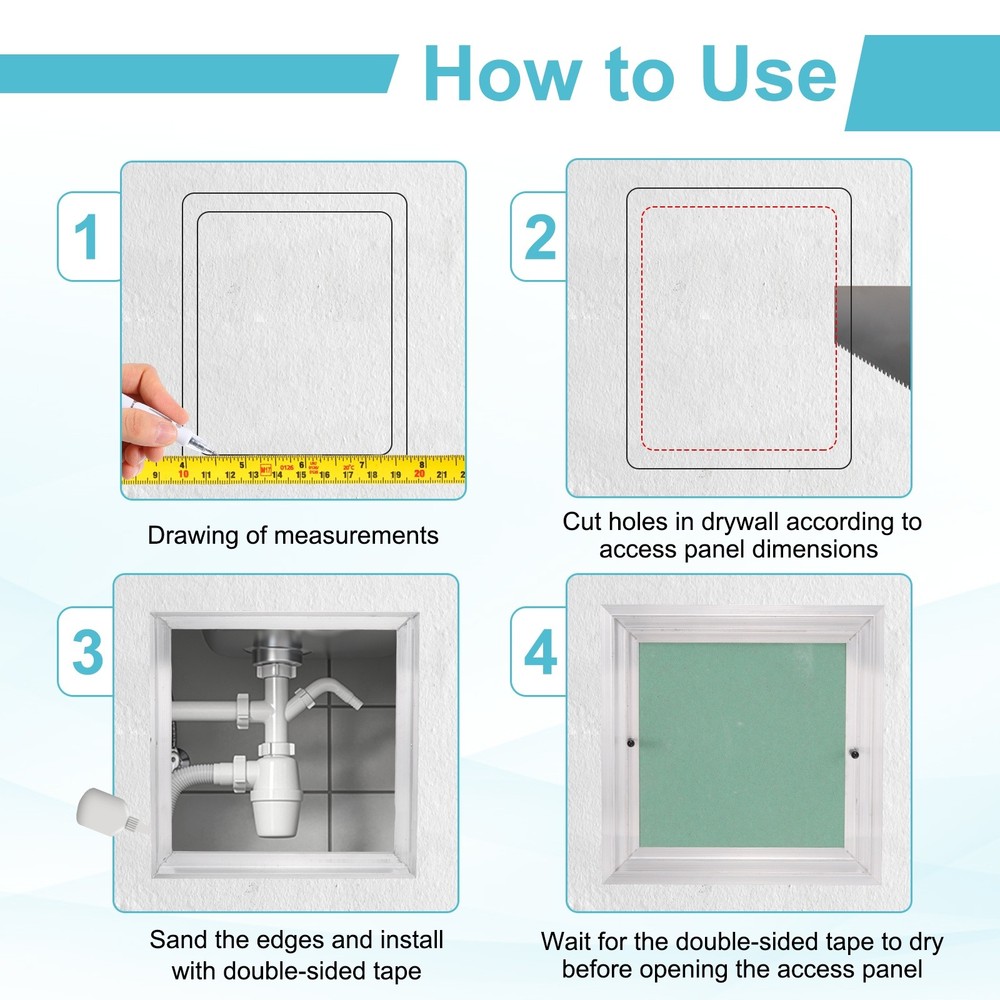 How to Use

1

Drawing of measurements

2

Cut holes in drywall according to access panel dimensions

3

Sand the edges and install with double-sided tape

4

Wait for the double-sided tape to dry before opening the access panel