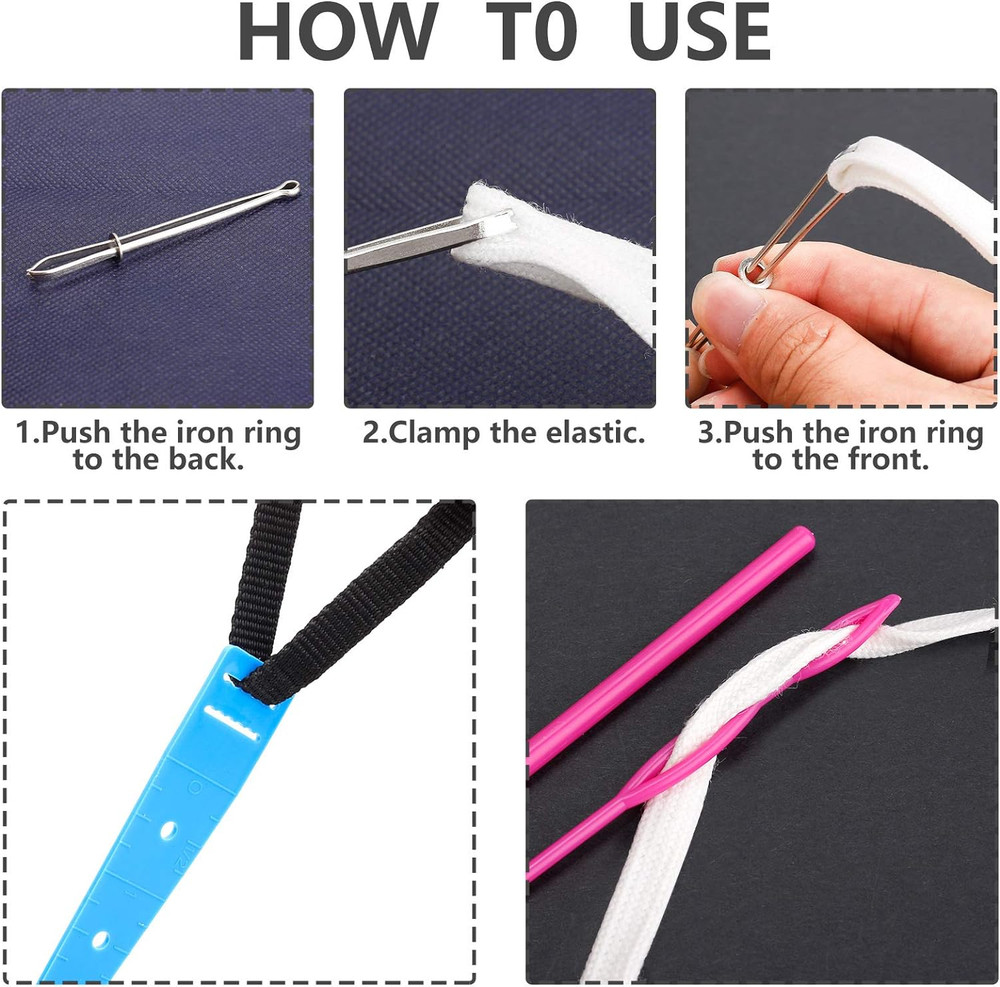 HOW T0 USE

1.Push the iron ring to the back.

2.Clamp the elastic.

3.Push the iron ring to the front.