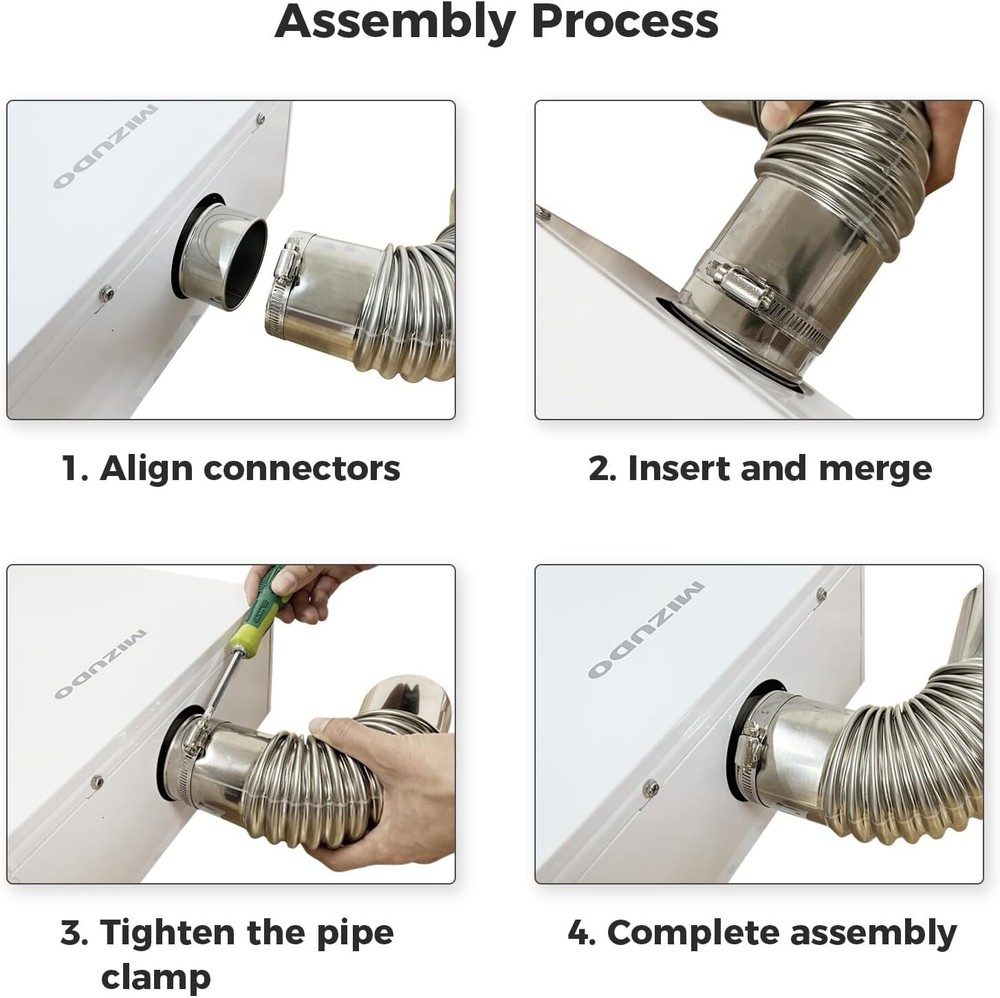 Assembly Process

MIZUDO

1. Align connectors

2. Insert and merge

MIZUDO

3. Tighten the pipe clamp

MIZUDO

4. Complete assembly