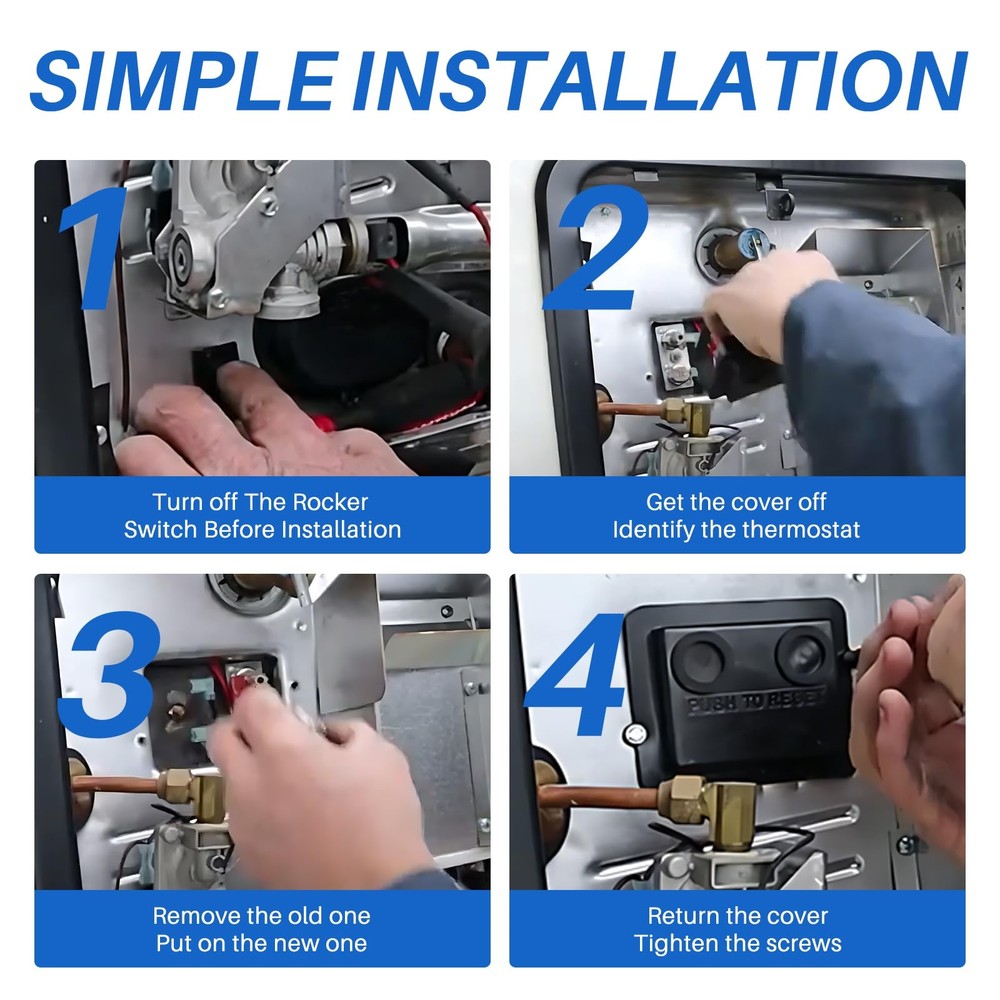 SIMPLE INSTALLATION

1

Turn off The Rocker Switch Before Installation

2

Get the cover off Identify the thermostat

3

Remove the old one Put on the new one

4

PUSH TO RESET

Return the cover Tighten the screws