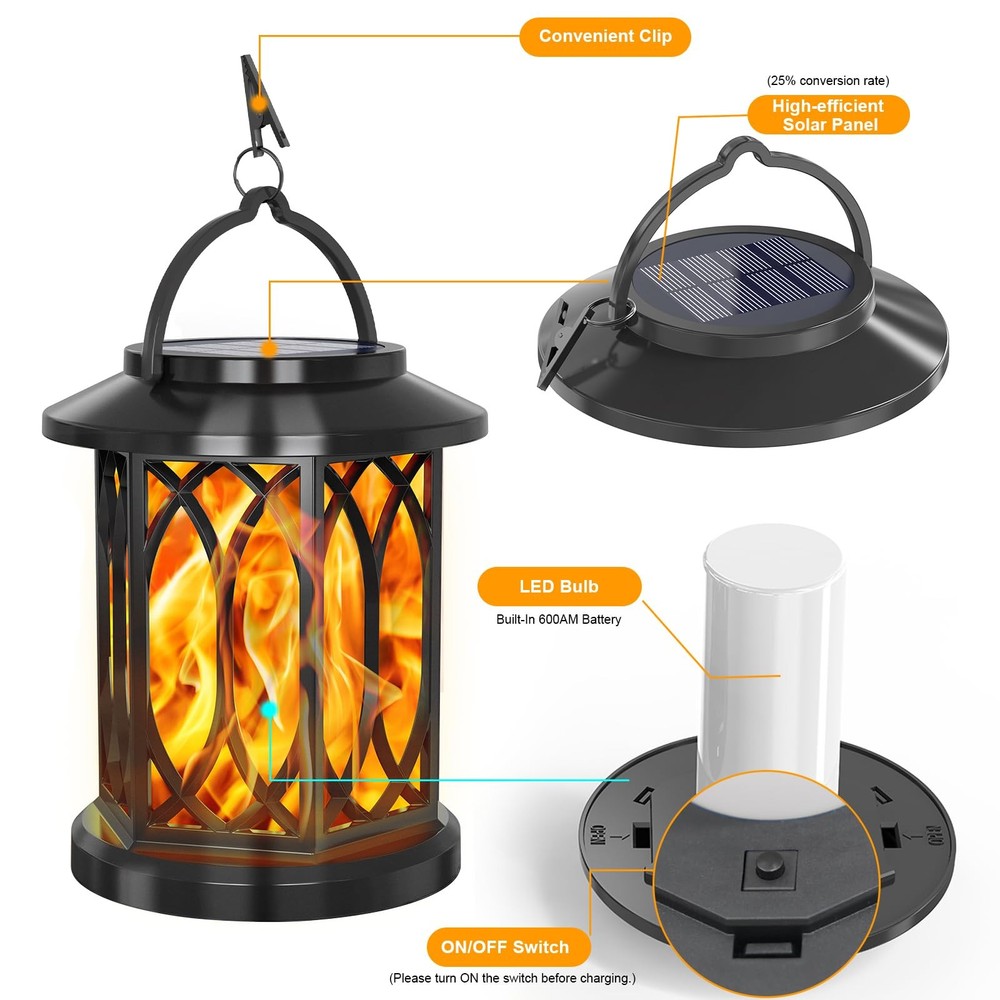 Convenient Clip

(25% conversion rate)
High-efficient Solar Panel

LED Bulb
Built-In 600AM Battery

ON/OFF Switch
(Please turn ON the switch before charging.)