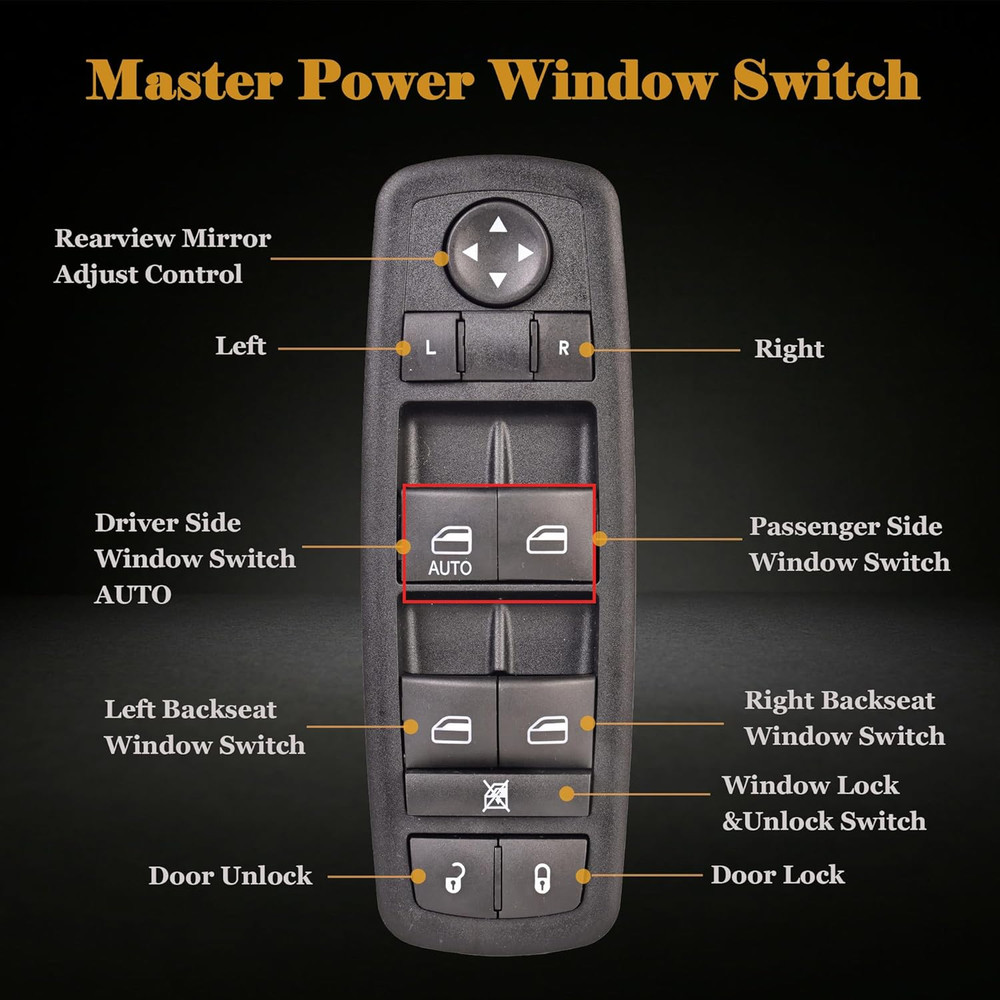 Master Power Window Switch

Rearview Mirror Adjust Control

Left

L

R

Right

Driver Side Window Switch AUTO

AUTO

Passenger Side Window Switch

Left Backseat Window Switch

Right Backseat Window Switch

Window Lock &Unlock Switch

Door Unlock

Door Lock