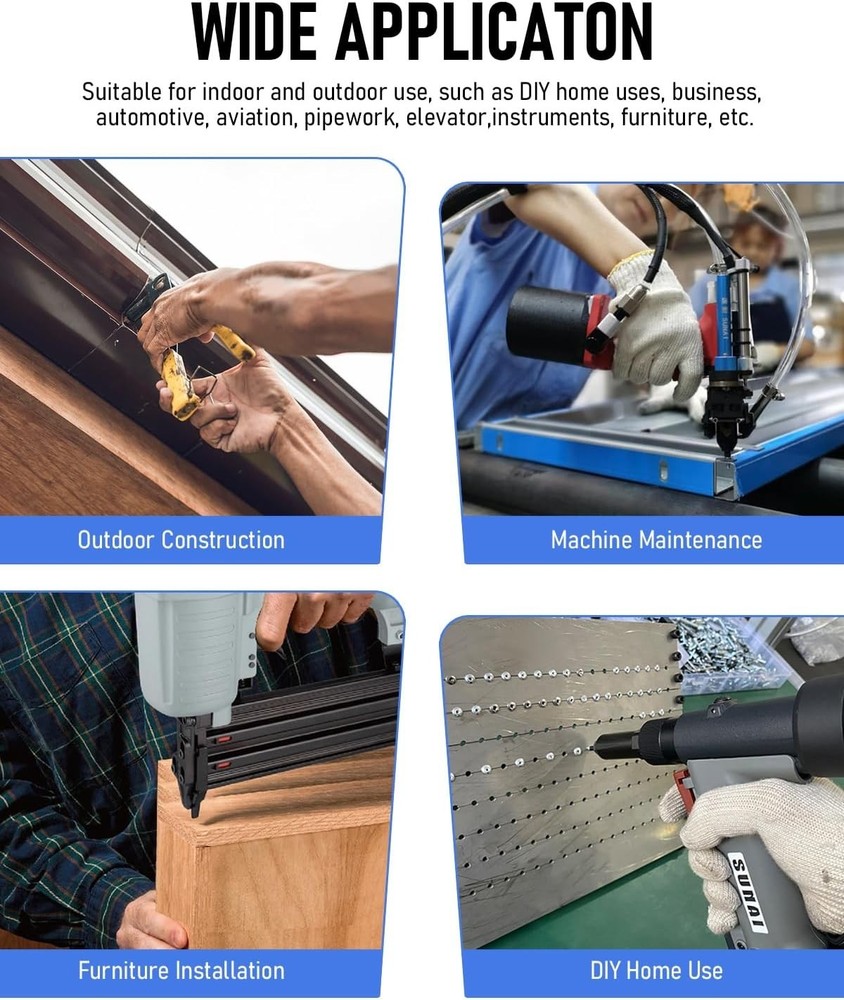 WIDE APPLICATON

Suitable for indoor and outdoor use, such as DIY home uses, business, automotive, aviation, pipework, elevator,instruments, furniture, etc.

Outdoor Construction

Machine Maintenance

Furniture Installation

SUKAI

DIY Home Use