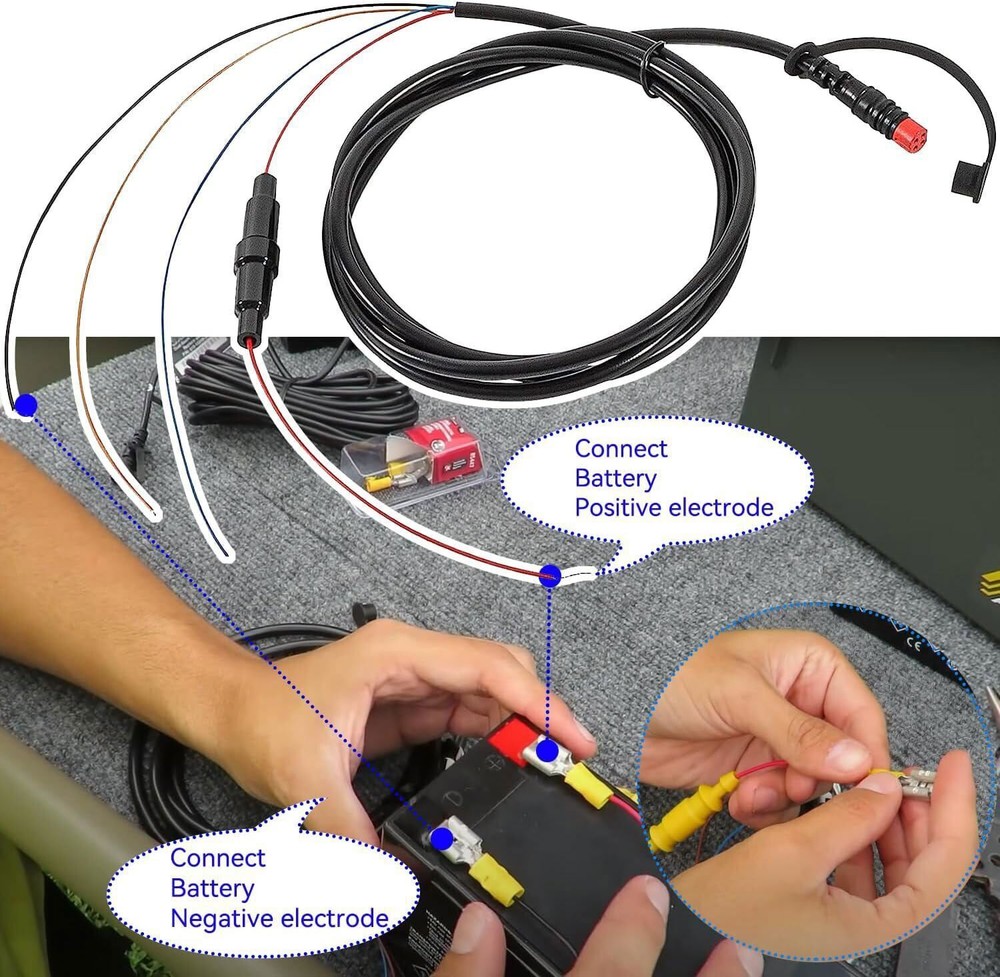 Connect
Battery
Positive electrode

Connect
Battery
Negative electrode