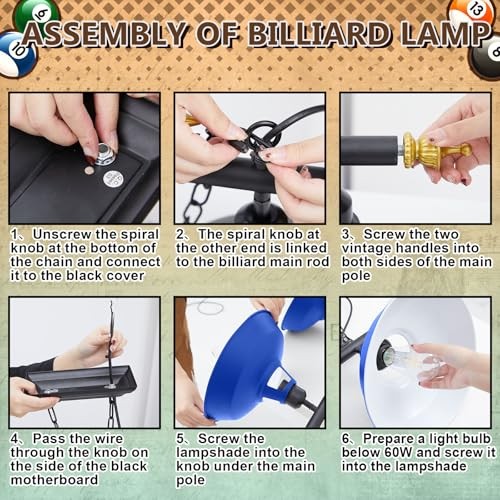 ASSEMBLY OF BILLIARD LAMP

1、Unscrew the spiral knob at the bottom of the chain and connect it to the black cover

2、The spiral knob at the other end is linked to the billiard main rod

3、Screw the two vintage handles into both sides of the main pole

4、Pass the wire through the knob on the side of the black motherboard

5、Screw the lampshade into the knob under the main pole

6、Prepare a light bulb below 60W and screw it into the lampshade