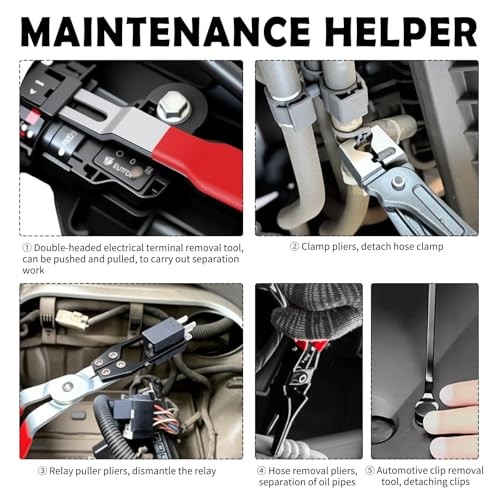 MAINTENANCE HELPER

① Double-headed electrical terminal removal tool, can be pushed and pulled, to carry out separation work

② Clamp pliers, detach hose clamp

③ Relay puller pliers, dismantle the relay

④ Hose removal pliers, separation of oil pipes

⑤ Automotive clip removal tool, detaching clips