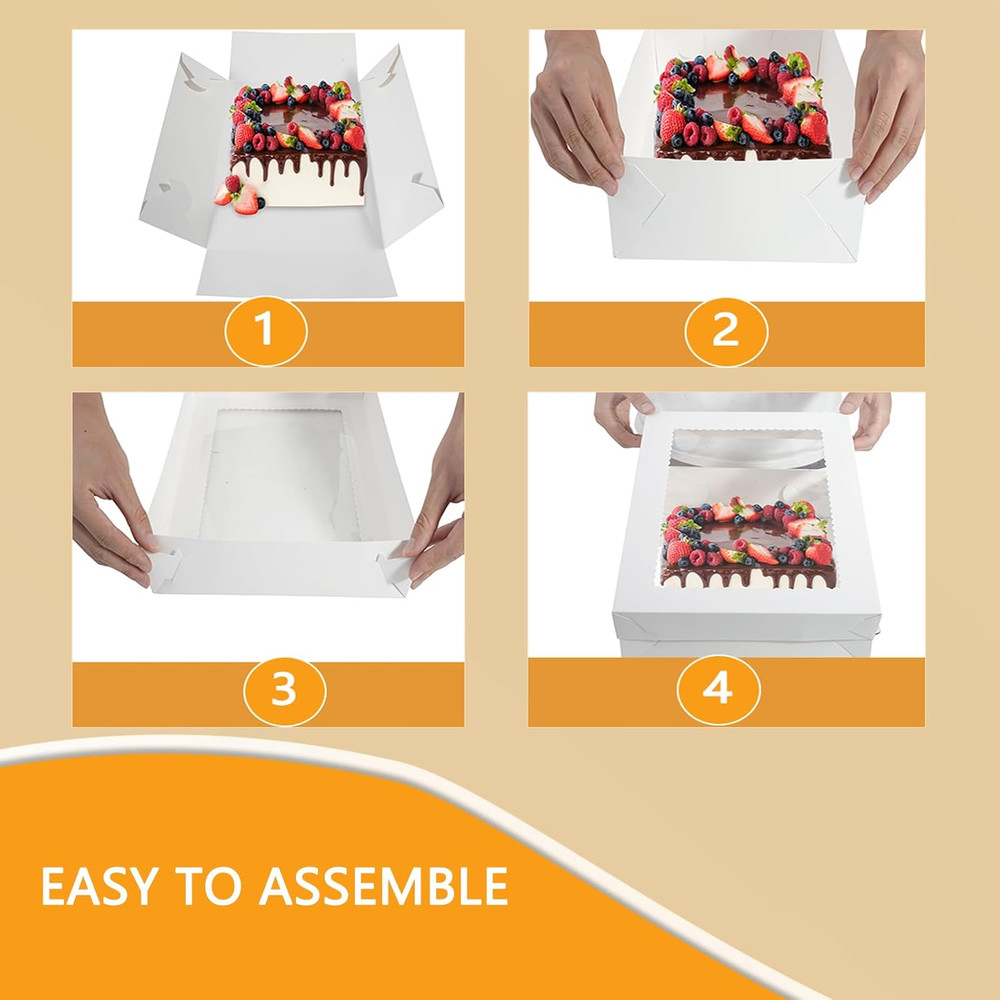 1

2

3

4

EASY TO ASSEMBLE