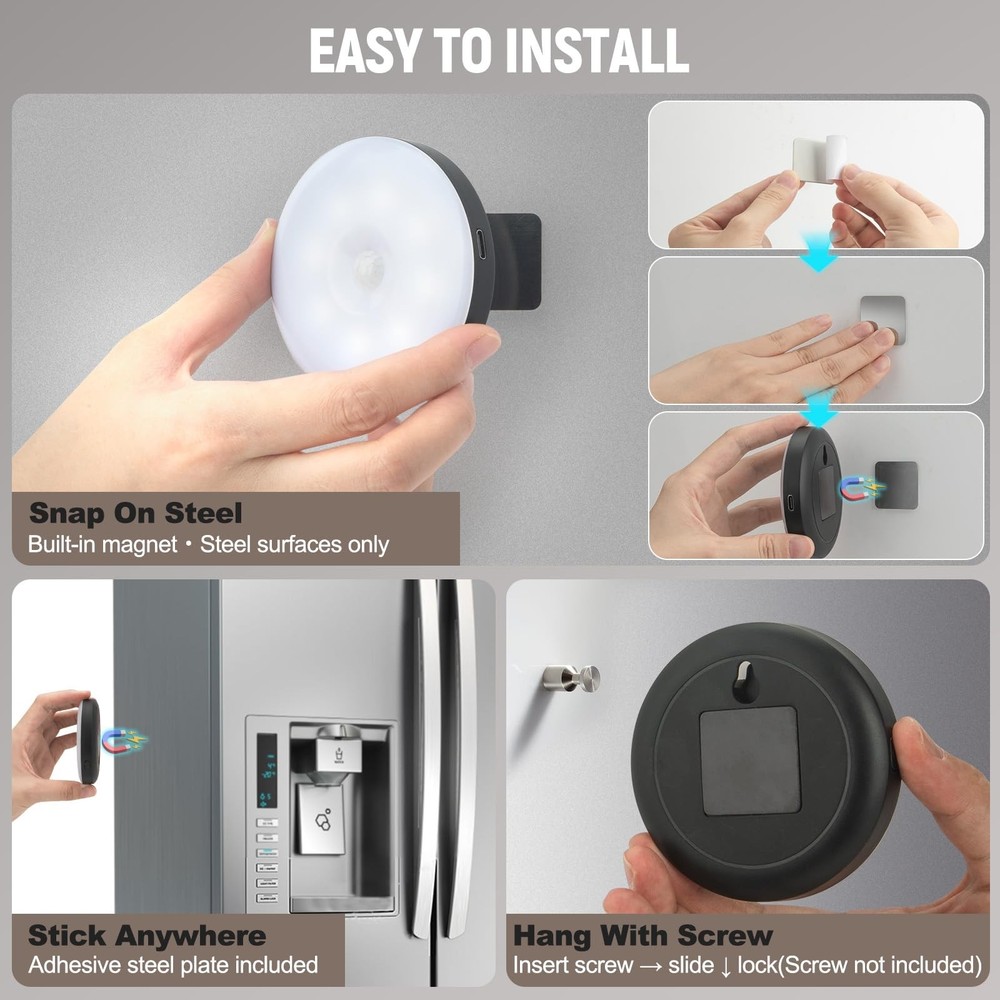 EASY TO INSTALL

Snap On Steel
Built-in magnet • Steel surfaces only

Stick Anywhere
Adhesive steel plate included

Hang With Screw
Insert screw → slide ↓ lock(Screw not included)