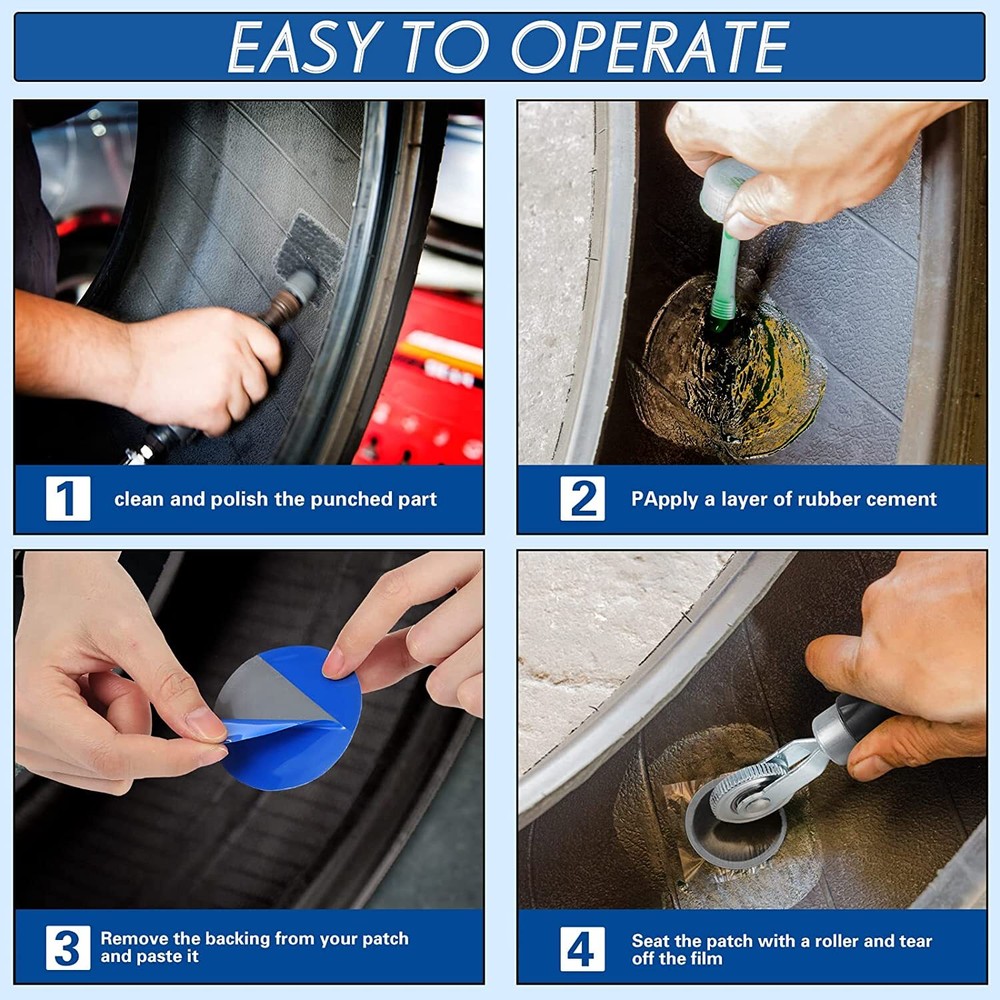 EASY TO OPERATE

1 clean and polish the punched part

2 PApply a layer of rubber cement

3 Remove the backing from your patch and paste it

4 Seat the patch with a roller and tear off the film