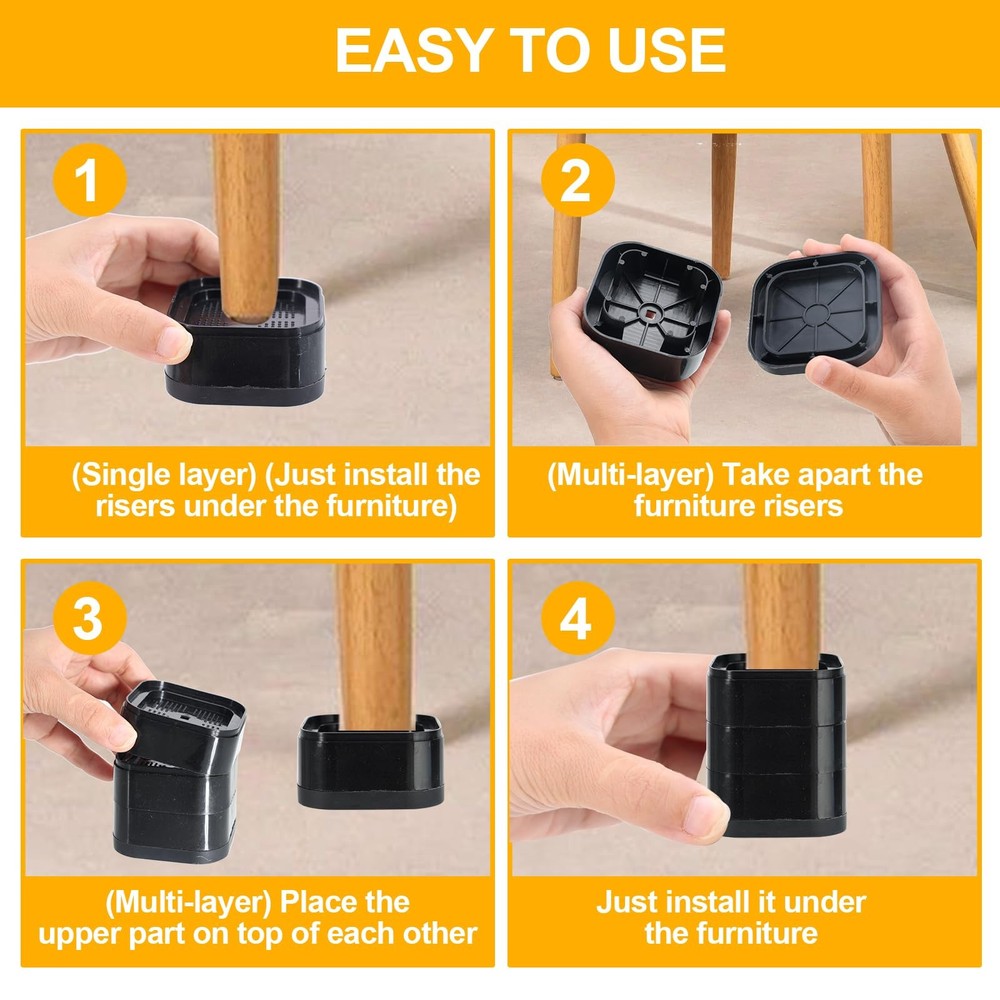 EASY TO USE

1

(Single layer) (Just install the risers under the furniture)

2

(Multi-layer) Take apart the furniture risers

3

(Multi-layer) Place the upper part on top of each other

4

Just install it under the furniture