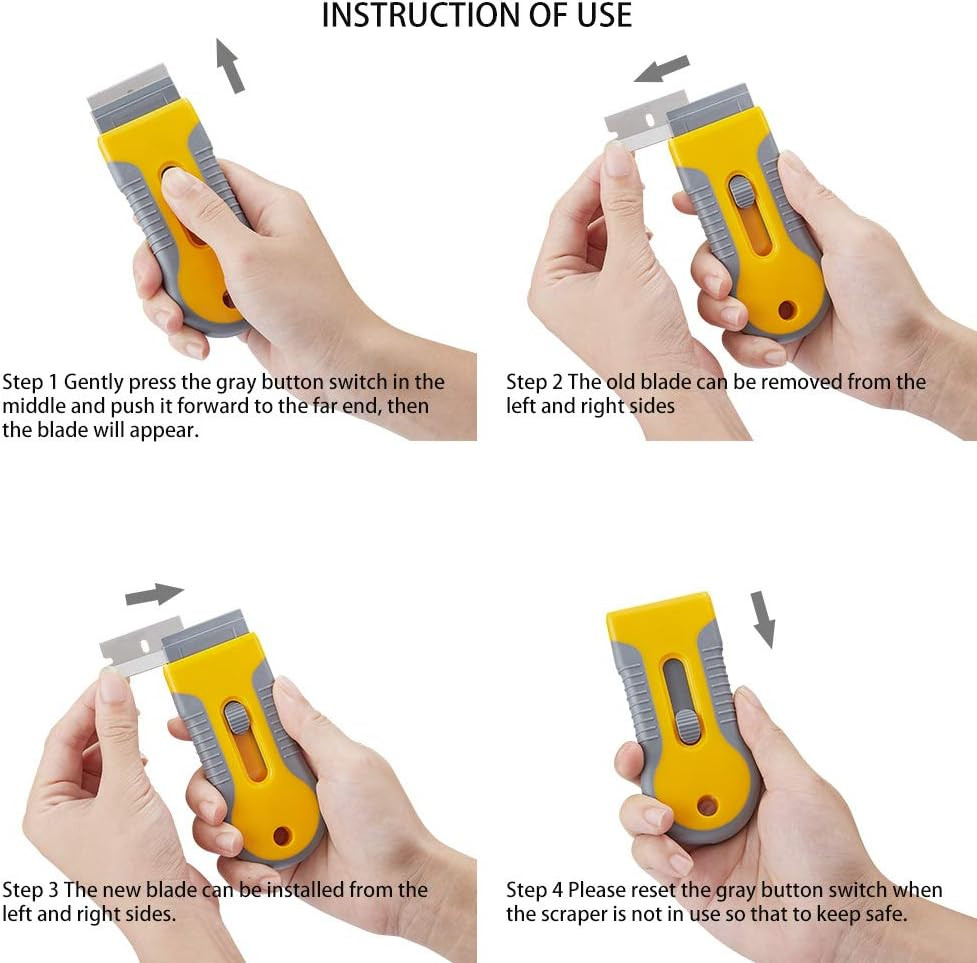 INSTRUCTION OF USE

Step 1 Gently press the gray button switch in the middle and push it forward to the far end, then the blade will appear.

Step 2 The old blade can be removed from the left and right sides

Step 3 The new blade can be installed from the left and right sides.

Step 4 Please reset the gray button switch when the scraper is not in use so that to keep safe.