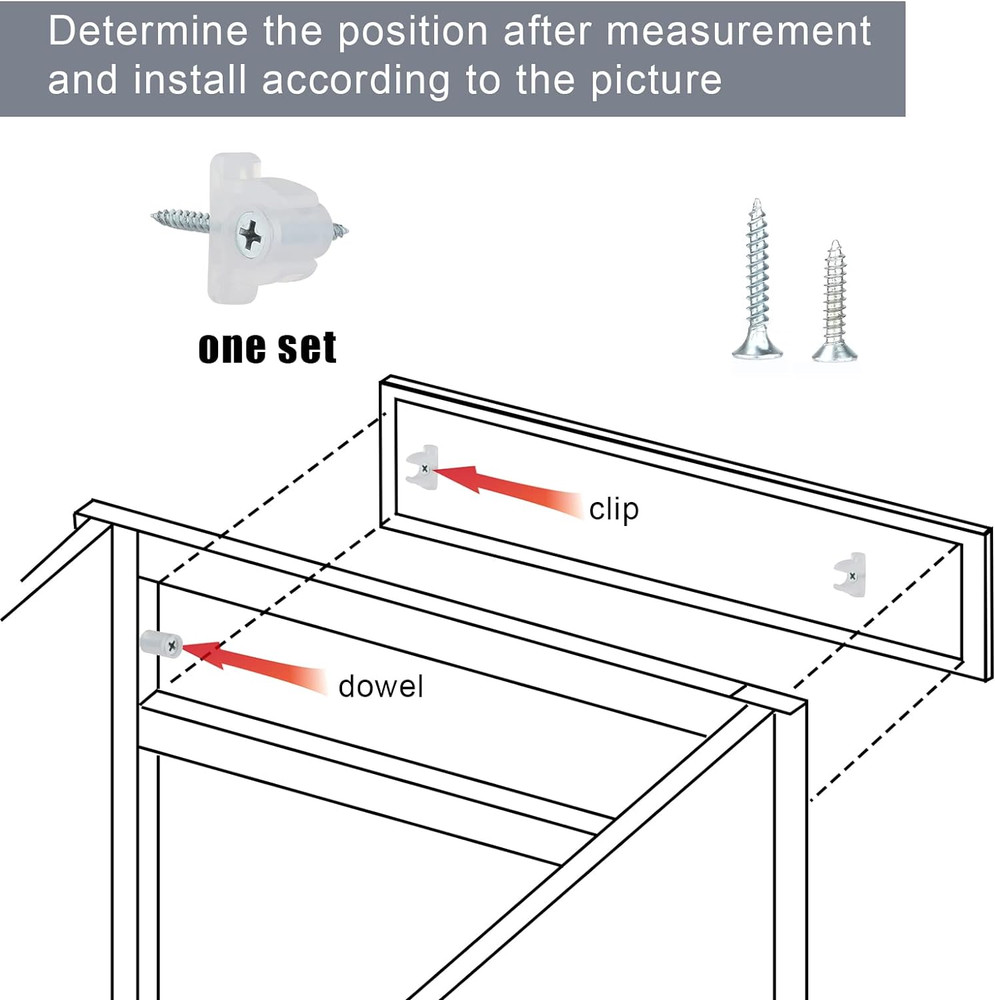 Determine the position after measurement and install according to the picture

one set

clip

dowel