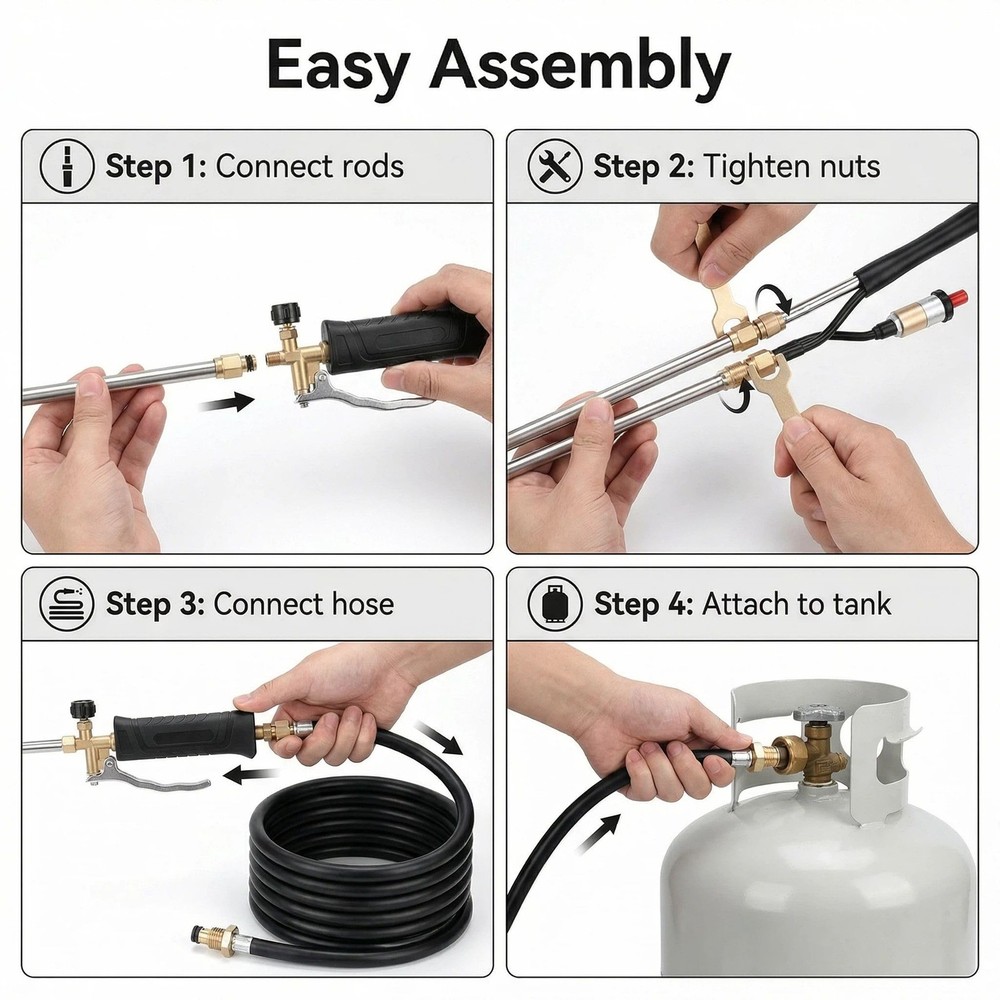 Easy Assembly

Step 1: Connect rods

Step 2: Tighten nuts

Step 3: Connect hose

Step 4: Attach to tank