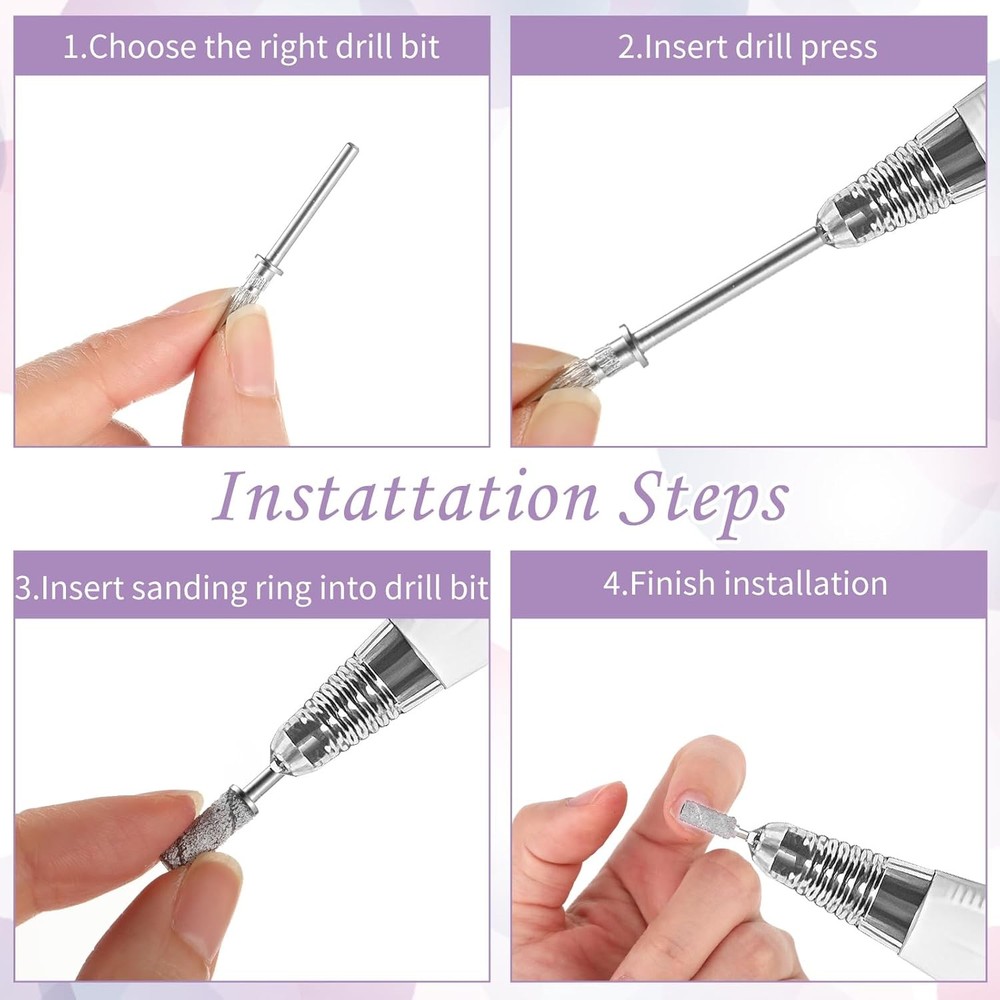 1.Choose the right drill bit

2.Insert drill press

Instattation Steps

3.Insert sanding ring into drill bit

4.Finish installation