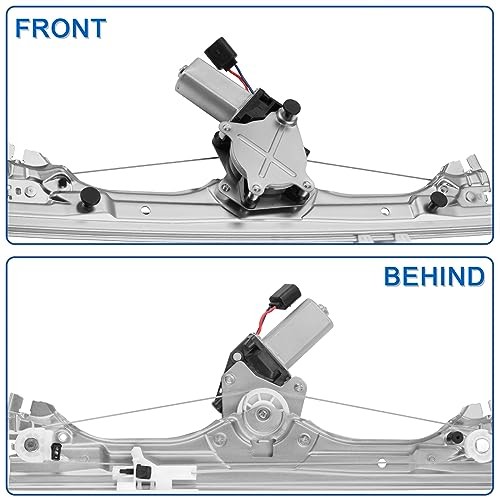 FRONT

BEHIND