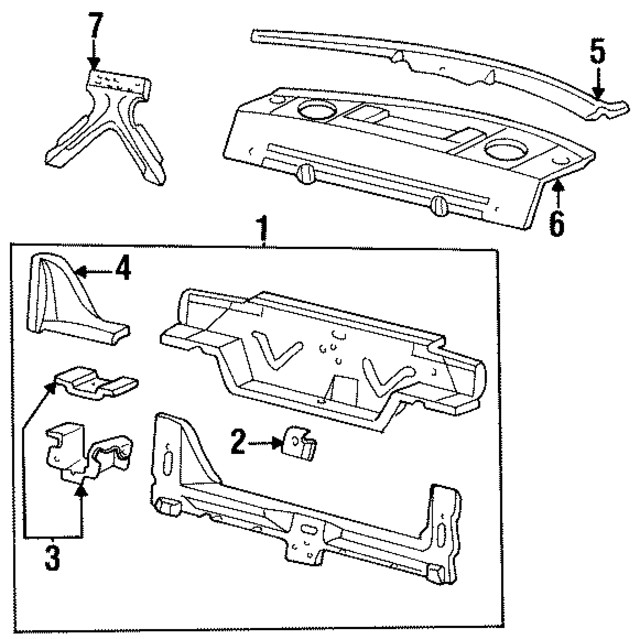 7
5
6
1
4
2
3