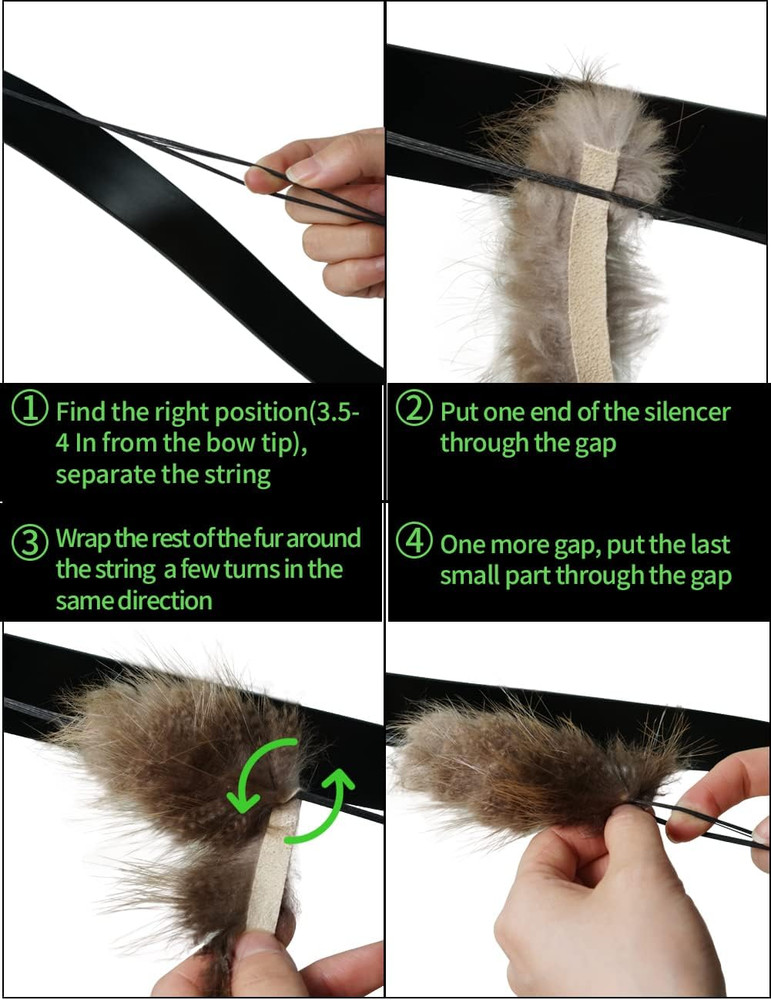 ① Find the right position(3.5-4 In from the bow tip), separate the string

② Put one end of the silencer through the gap

③ Wrap the rest of the fur around the string a few turns in the same direction

④ One more gap, put the last small part through the gap