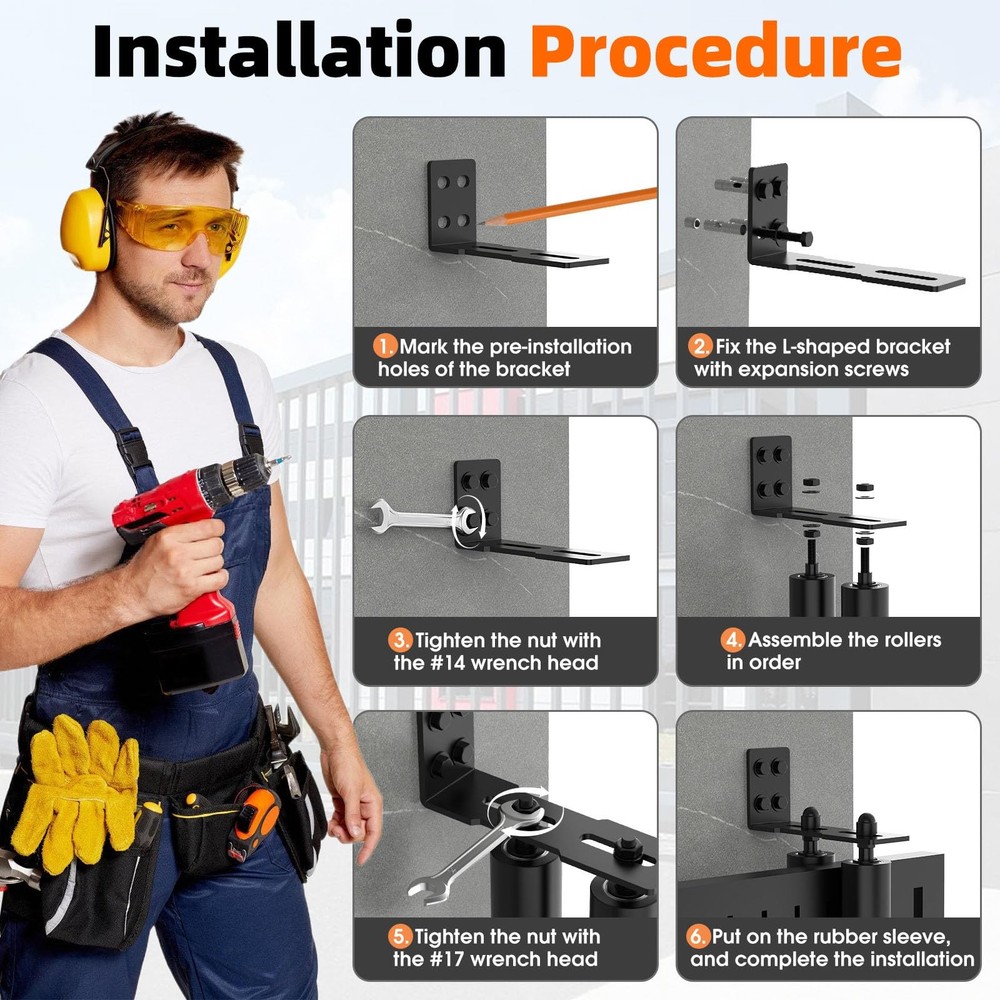 Installation Procedure

1. Mark the pre-installation holes of the bracket

2. Fix the L-shaped bracket with expansion screws

3. Tighten the nut with the #14 wrench head

4. Assemble the rollers in order

5. Tighten the nut with the #17 wrench head

6. Put on the rubber sleeve, and complete the installation