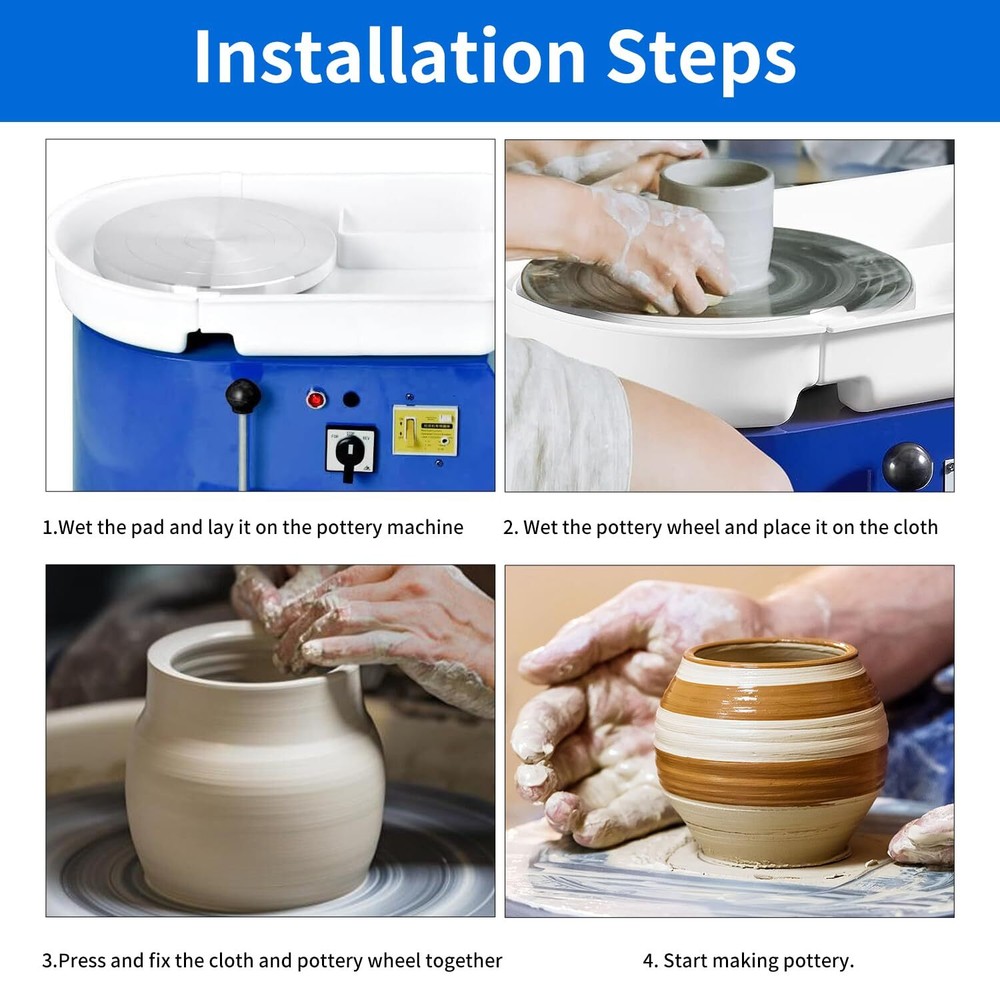 Installation Steps

1.Wet the pad and lay it on the pottery machine

2. Wet the pottery wheel and place it on the cloth

3.Press and fix the cloth and pottery wheel together

4. Start making pottery.