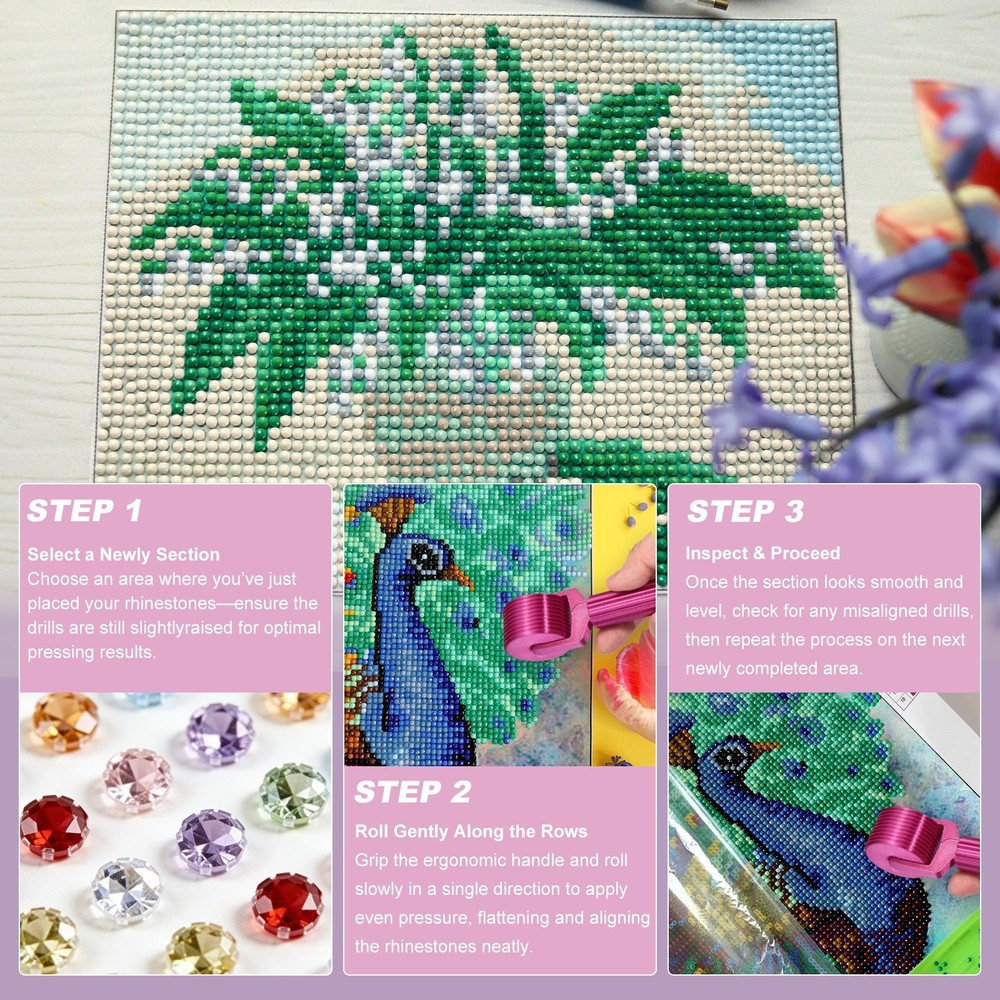 STEP 1

Select a Newly Section
Choose an area where you've just placed your rhinestones—ensure the drills are still slightlyraised for optimal pressing results.

STEP 2

Roll Gently Along the Rows
Grip the ergonomic handle and roll slowly in a single direction to apply even pressure, flattening and aligning the rhinestones neatly.

STEP 3

Inspect & Proceed
Once the section looks smooth and level, check for any misaligned drills, then repeat the process on the next newly completed area.