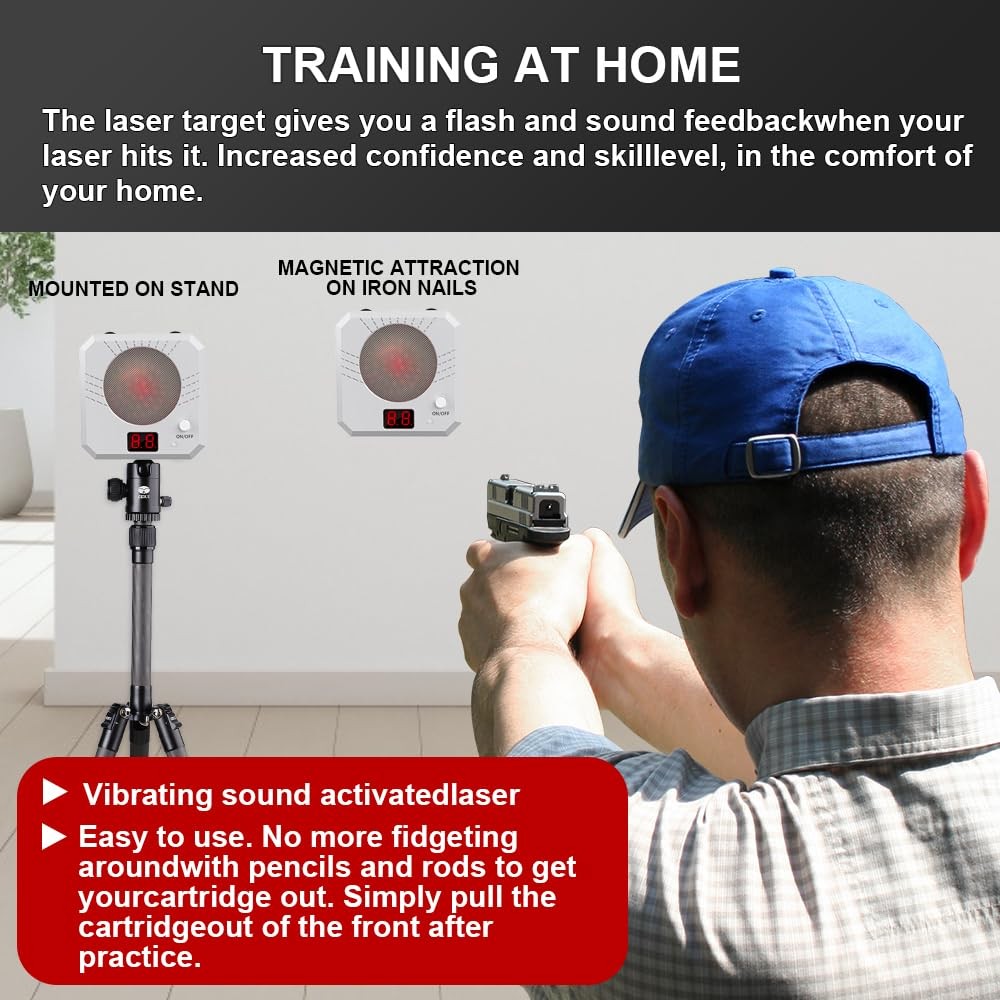 TRAINING AT HOME

The laser target gives you a flash and sound feedbackwhen your laser hits it. Increased confidence and skilllevel, in the comfort of your home.

MOUNTED ON STAND

MAGNETIC ATTRACTION ON IRON NAILS

88 ON/OFF

88 ON/OFF

▶ Vibrating sound activatedlaser

▶ Easy to use. No more fidgeting aroundwith pencils and rods to get yourcartridge out. Simply pull the cartridgeout of the front after practice.