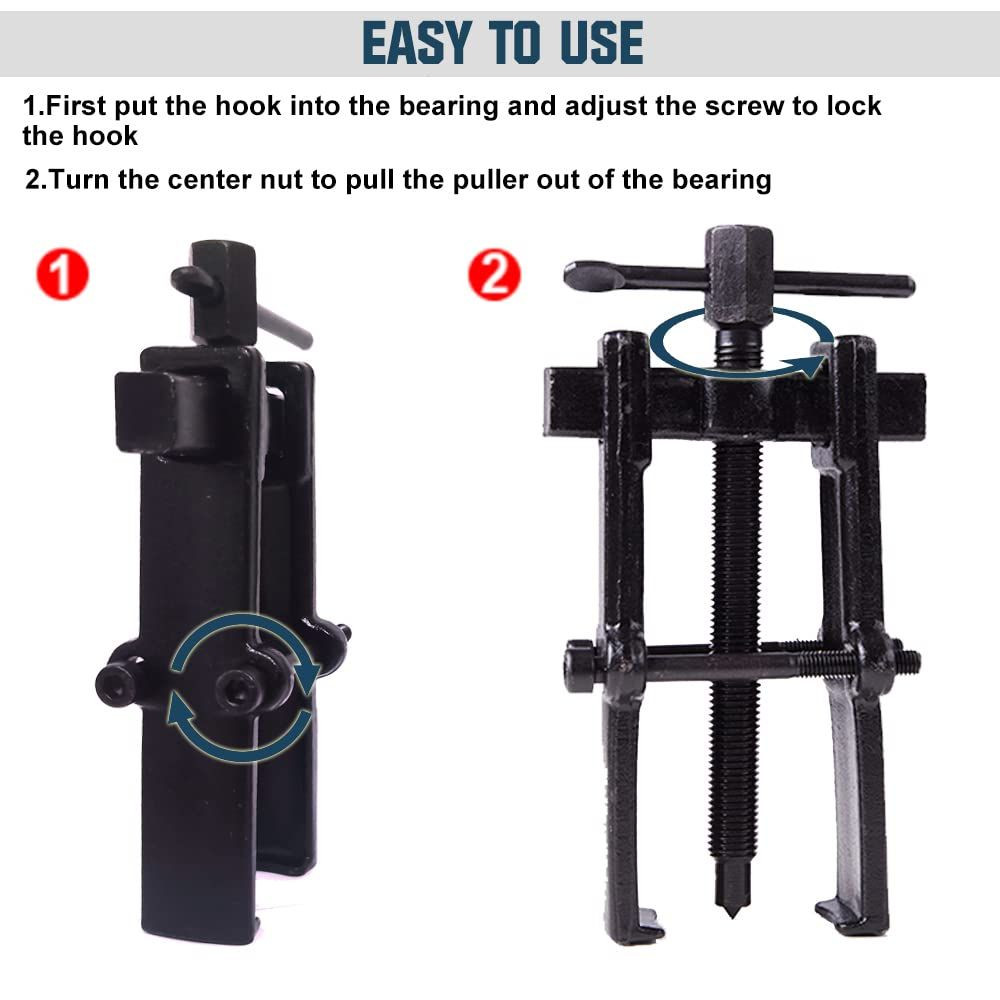 EASY TO USE

1.First put the hook into the bearing and adjust the screw to lock the hook

2.Turn the center nut to pull the puller out of the bearing

1

2