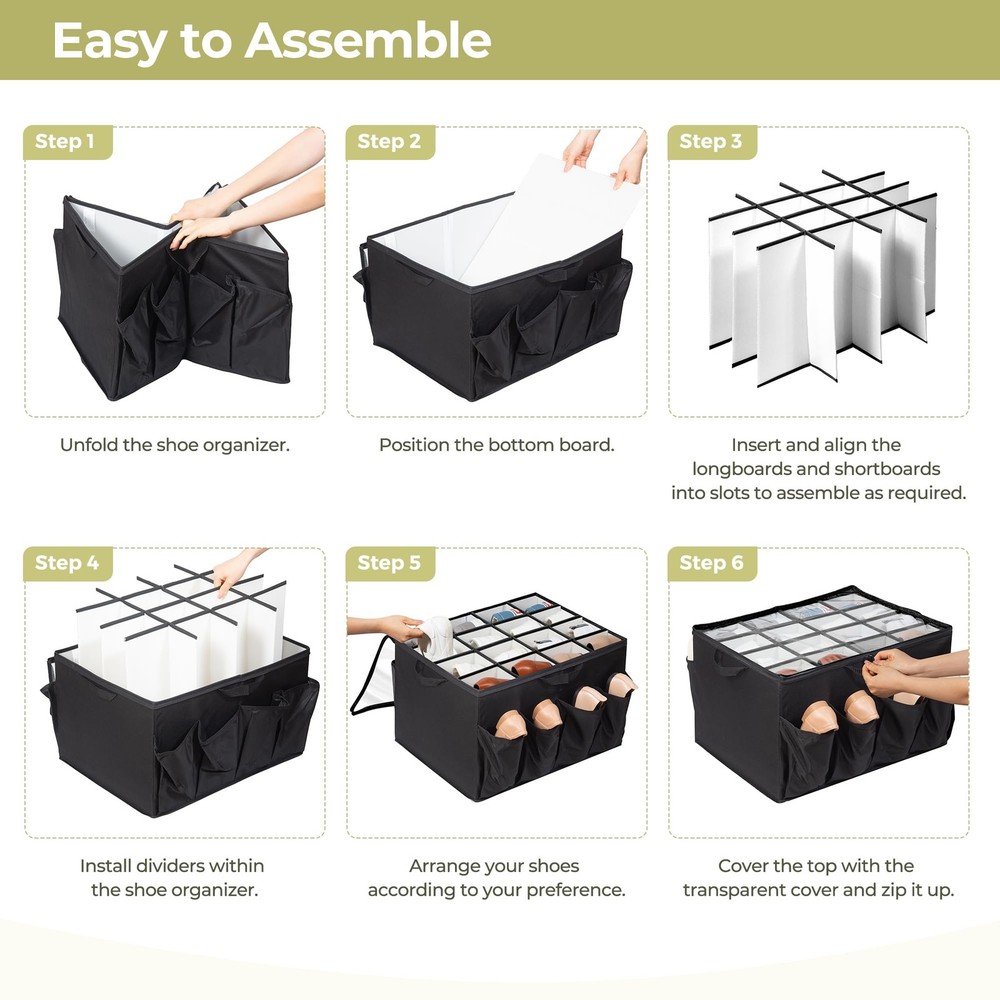 Easy to Assemble

Step 1

Unfold the shoe organizer.

Step 2

Position the bottom board.

Step 3

Insert and align the longboards and shortboards into slots to assemble as required.

Step 4

Install dividers within the shoe organizer.

Step 5

Arrange your shoes according to your preference.

Step 6

Cover the top with the transparent cover and zip it up.