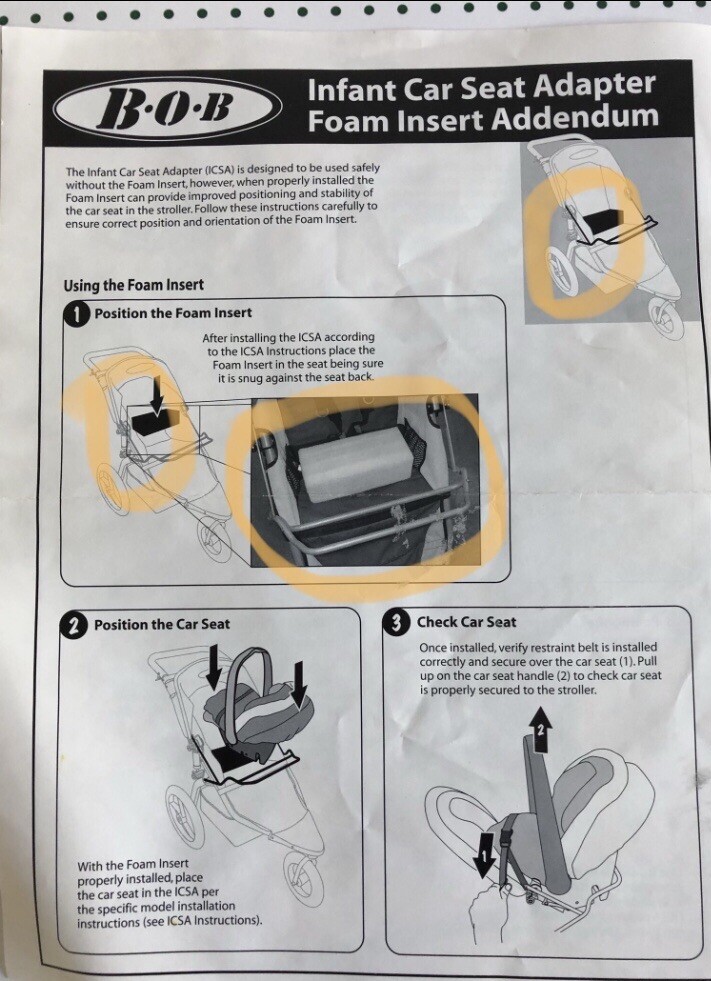 B·O·B

Infant Car Seat Adapter Foam Insert Addendum

The Infant Car Seat Adapter (ICSA) is designed to be used safely without the Foam Insert, however, when properly installed the Foam Insert can provide improved positioning and stability of the car seat in the stroller. Follow these instructions carefully to ensure correct position and orientation of the Foam Insert.

Using the Foam Insert

1 Position the Foam Insert

After installing the ICSA according to the ICSA Instructions place the Foam Insert in the seat being sure it is snug against the seat back.

2 Position the Car Seat

With the Foam Insert properly installed, place the car seat in the ICSA per the specific model installation instructions (see ICSA Instructions).

3 Check Car Seat

Once installed, verify restraint belt is installed correctly and secure over the car seat (1). Pull up on the car seat handle (2) to check car seat is properly secured to the stroller.

2

1