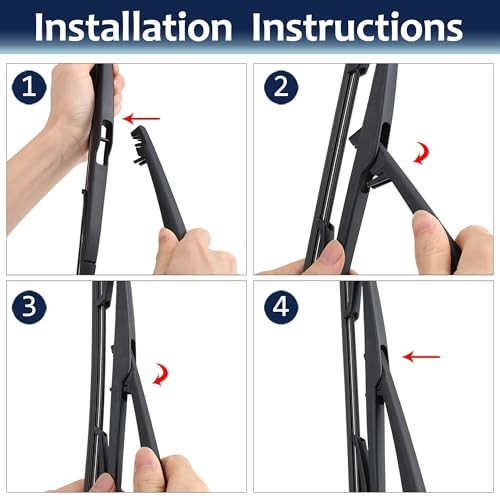 Installation Instructions

1

2

3

4