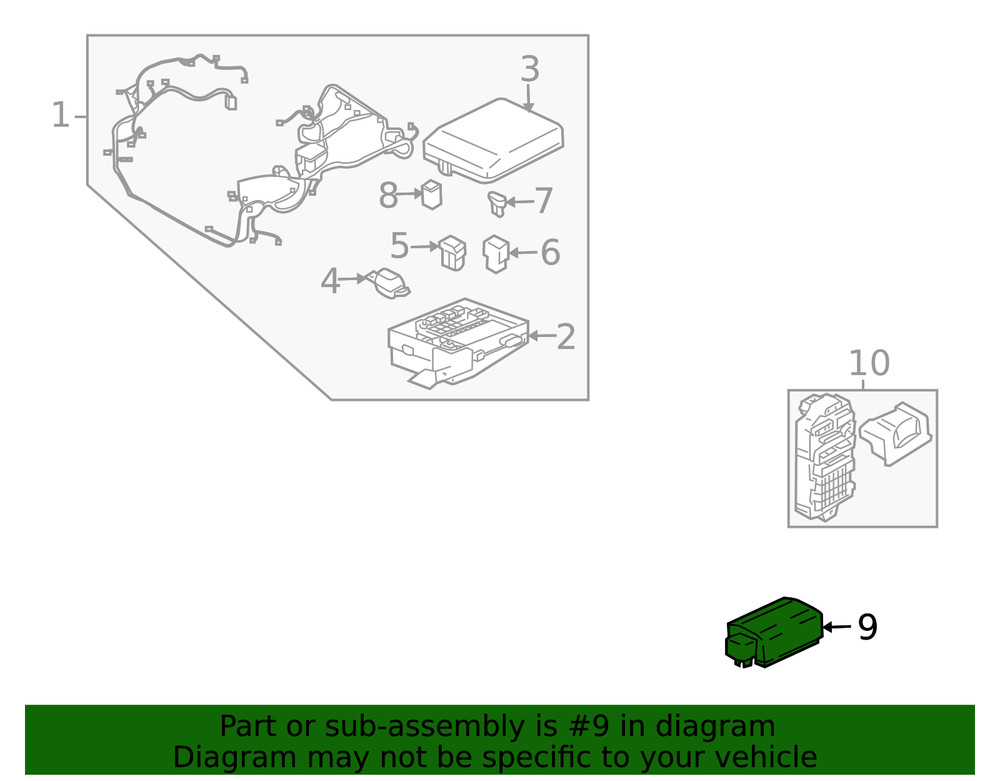 1
3
8
7
5
6
4
2
10
9

Part or sub-assembly is #9 in diagram
Diagram may not be specific to your vehicle