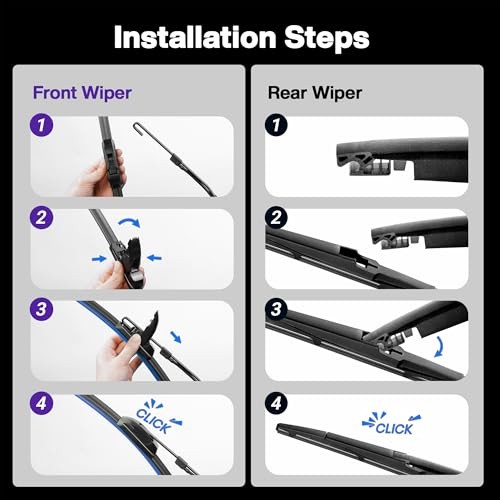 Installation Steps

Front Wiper

1

2

3

4

CLICK

Rear Wiper

1

2

3

4

CLICK