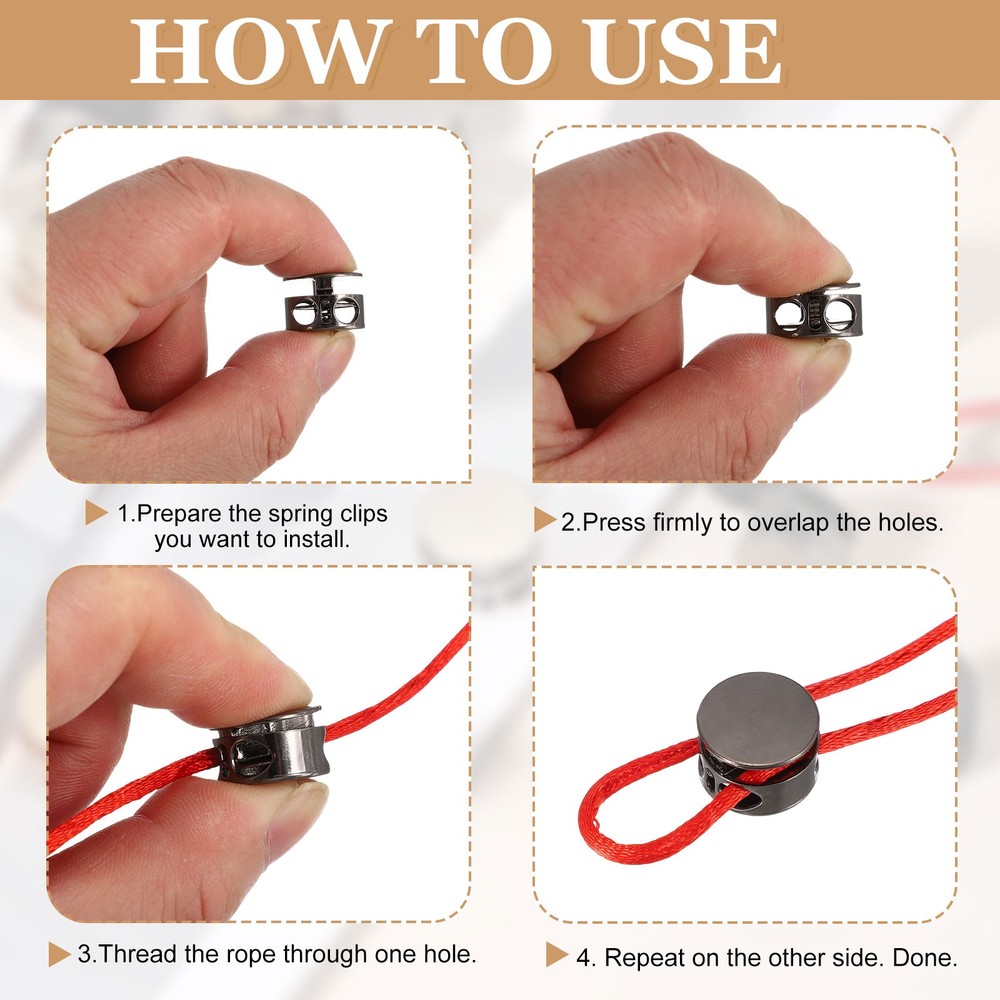 HOW TO USE

1.Prepare the spring clips you want to install.

2.Press firmly to overlap the holes.

3.Thread the rope through one hole.

4. Repeat on the other side. Done.