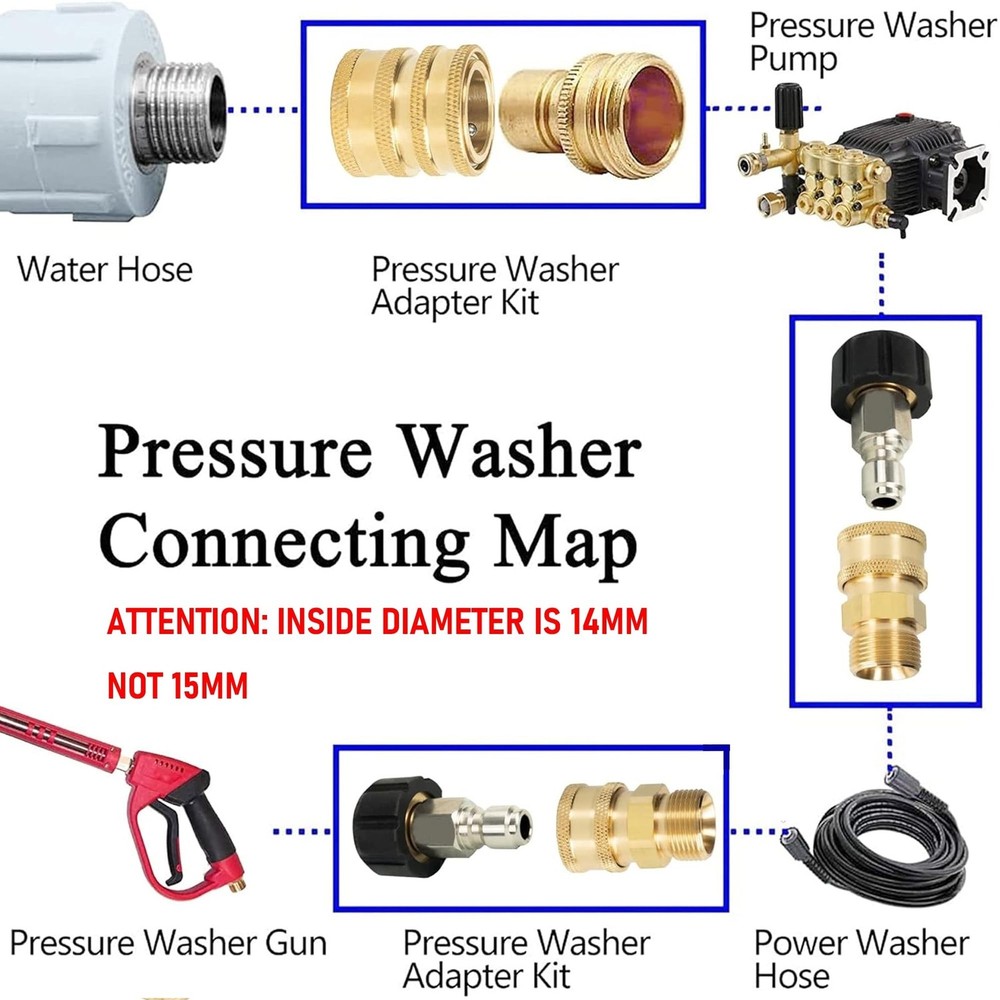 Pressure Washer Pump

Water Hose

Pressure Washer Adapter Kit

Pressure Washer Connecting Map

ATTENTION: INSIDE DIAMETER IS 14MM NOT 15MM

Pressure Washer Gun

Pressure Washer Adapter Kit

Power Washer Hose