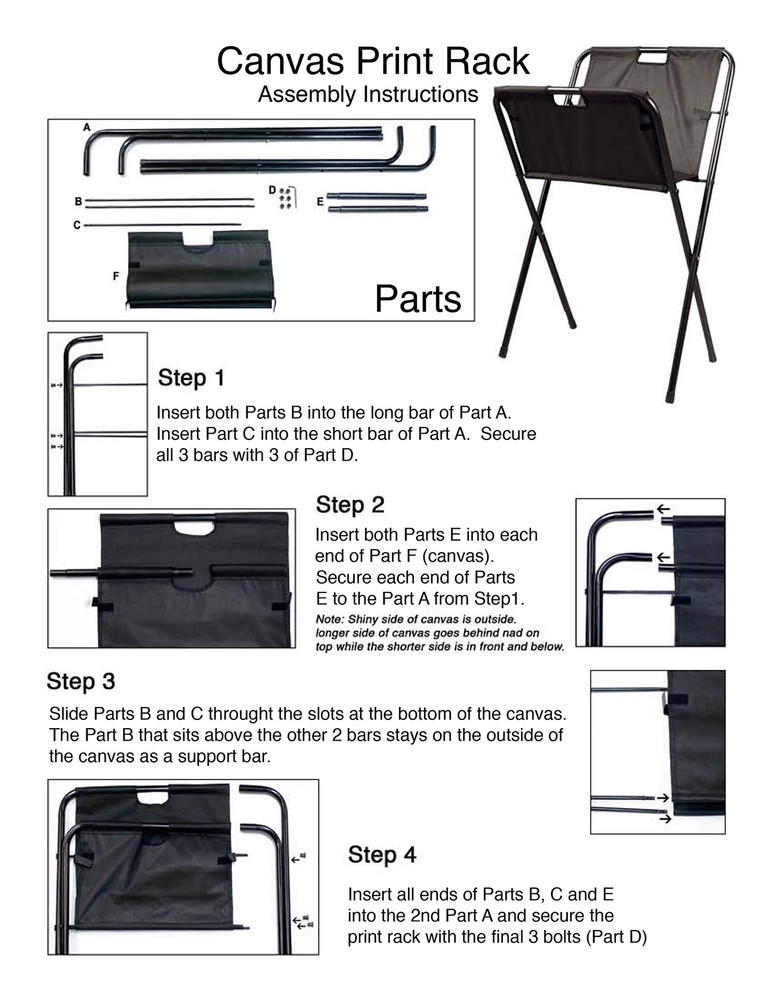 Canvas Print Rack
Assembly Instructions

A
B
C
D
E
F

Parts

Step 1

Insert both Parts B into the long bar of Part A. Insert Part C into the short bar of Part A. Secure all 3 bars with 3 of Part D.

Step 2

Insert both Parts E into each end of Part F (canvas). Secure each end of Parts E to the Part A from Step1.

Note: Shiny side of canvas is outside. longer side of canvas goes behind nad on top while the shorter side is in front and below.

Step 3

Slide Parts B and C throught the slots at the bottom of the canvas. The Part B that sits above the other 2 bars stays on the outside of the canvas as a support bar.

Step 4

Insert all ends of Parts B, C and E into the 2nd Part A and secure the print rack with the final 3 bolts (Part D)