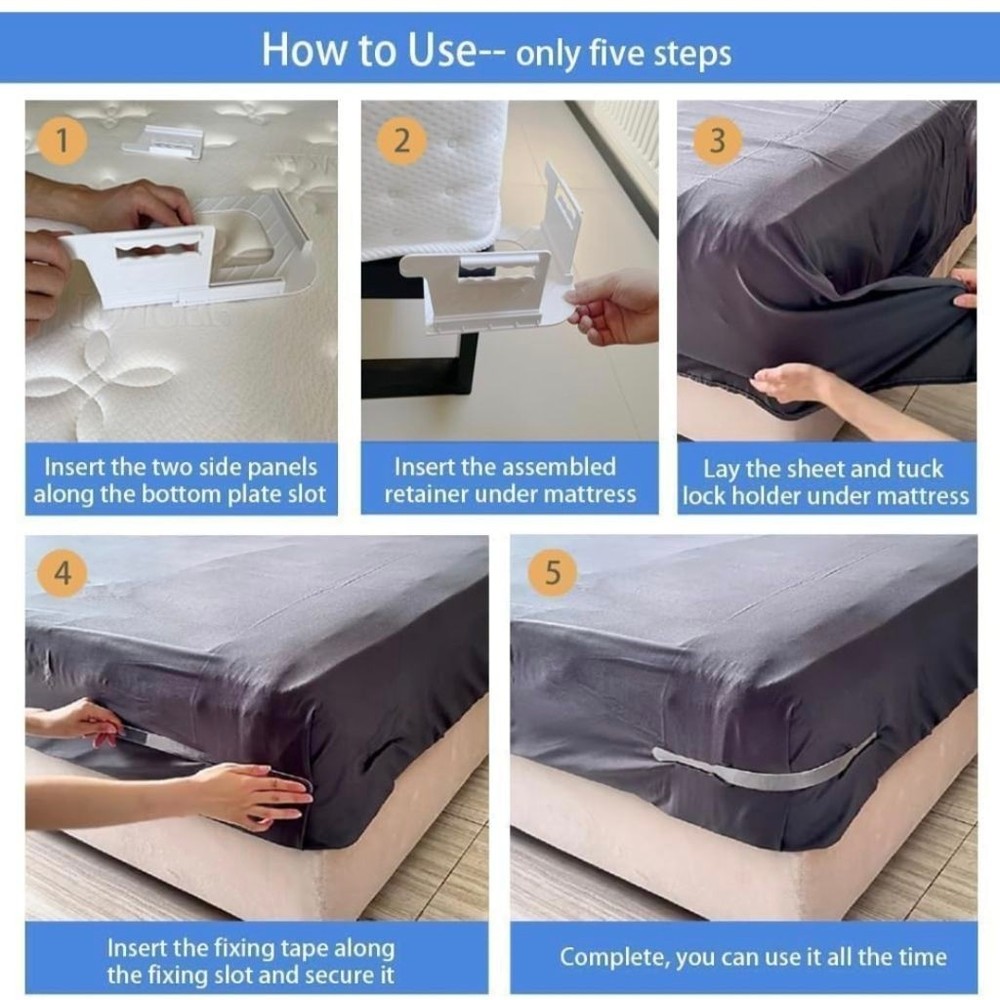 How to Use-- only five steps

1

Insert the two side panels along the bottom plate slot

2

Insert the assembled retainer under mattress

3

Lay the sheet and tuck lock holder under mattress

4

Insert the fixing tape along the fixing slot and secure it

5

Complete, you can use it all the time